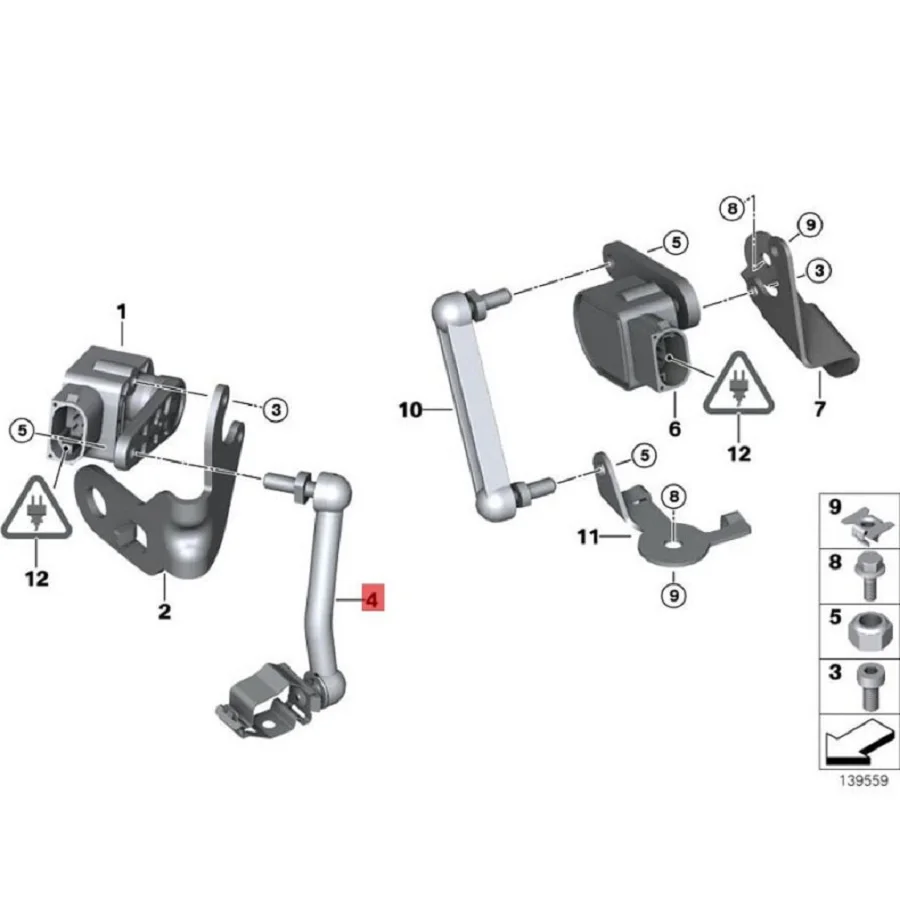 1
3
5
12
2
4
8
9
5
3
10
6
12
7
5
8
11
9
9
8
5
3
139559