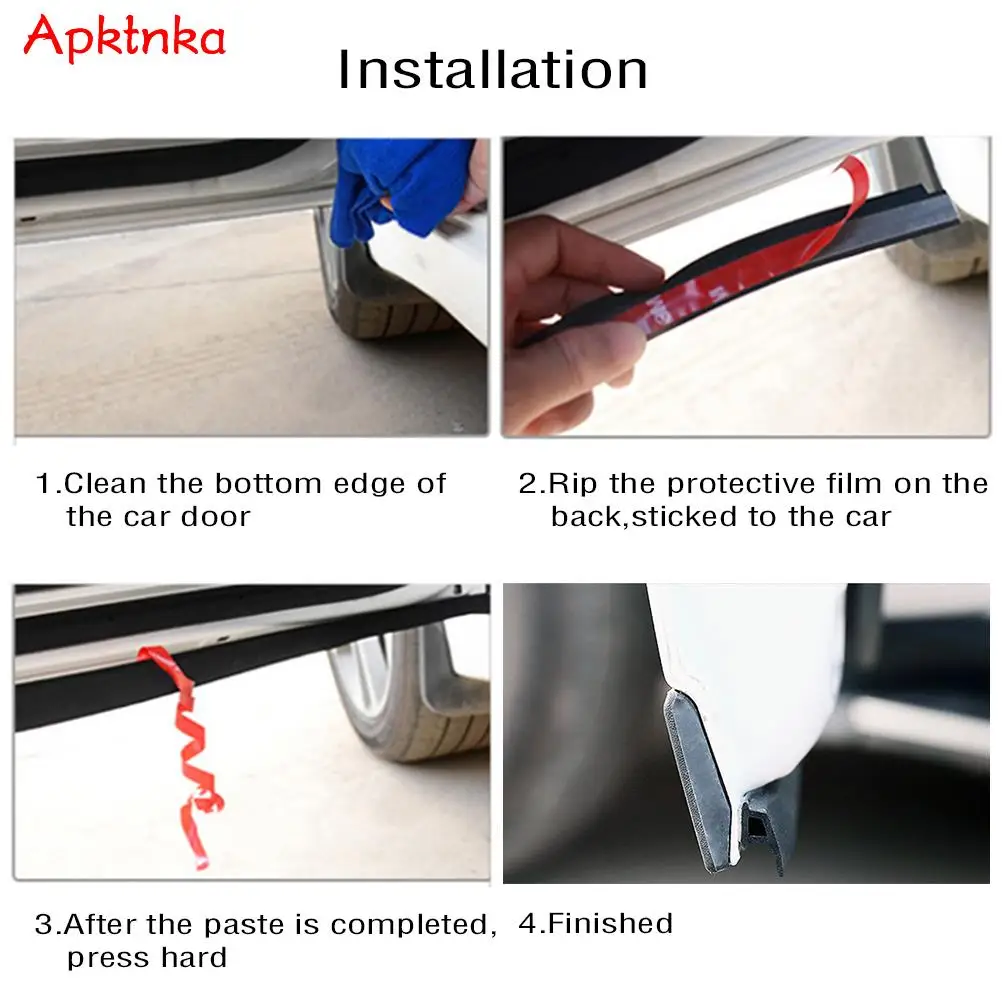 Apktnka

Installation

1.Clean the bottom edge of the car door

2.Rip the protective film on the back,sticked to the car

3.After the paste is completed, press hard

4.Finished