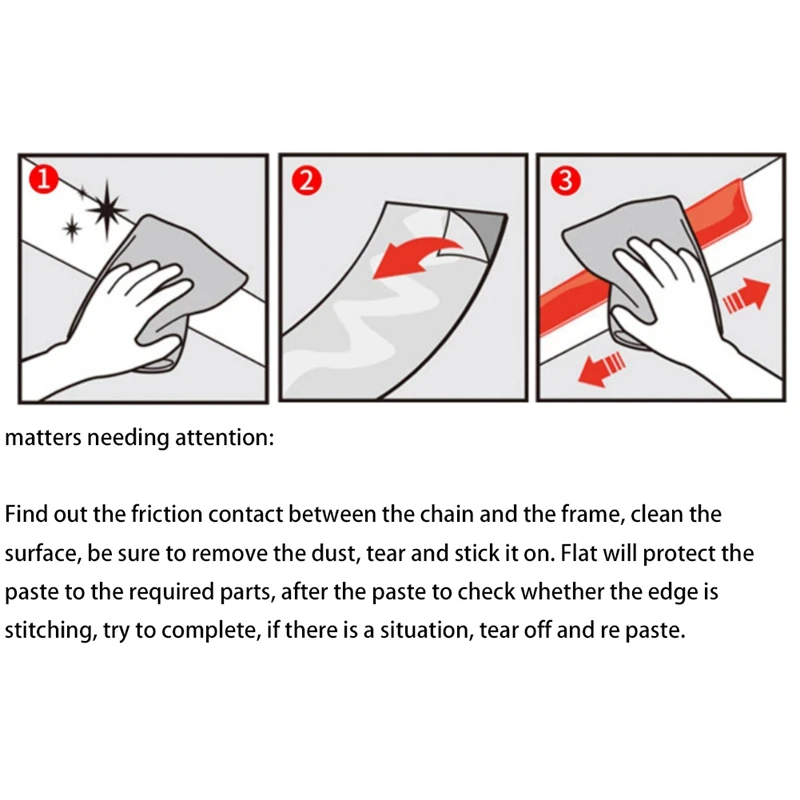 1

2

3

matters needing attention:

Find out the friction contact between the chain and the frame, clean the surface, be sure to remove the dust, tear and stick it on. Flat will protect the paste to the required parts, after the paste to check whether the edge is stitching, try to complete, if there is a situation, tear off and re paste.