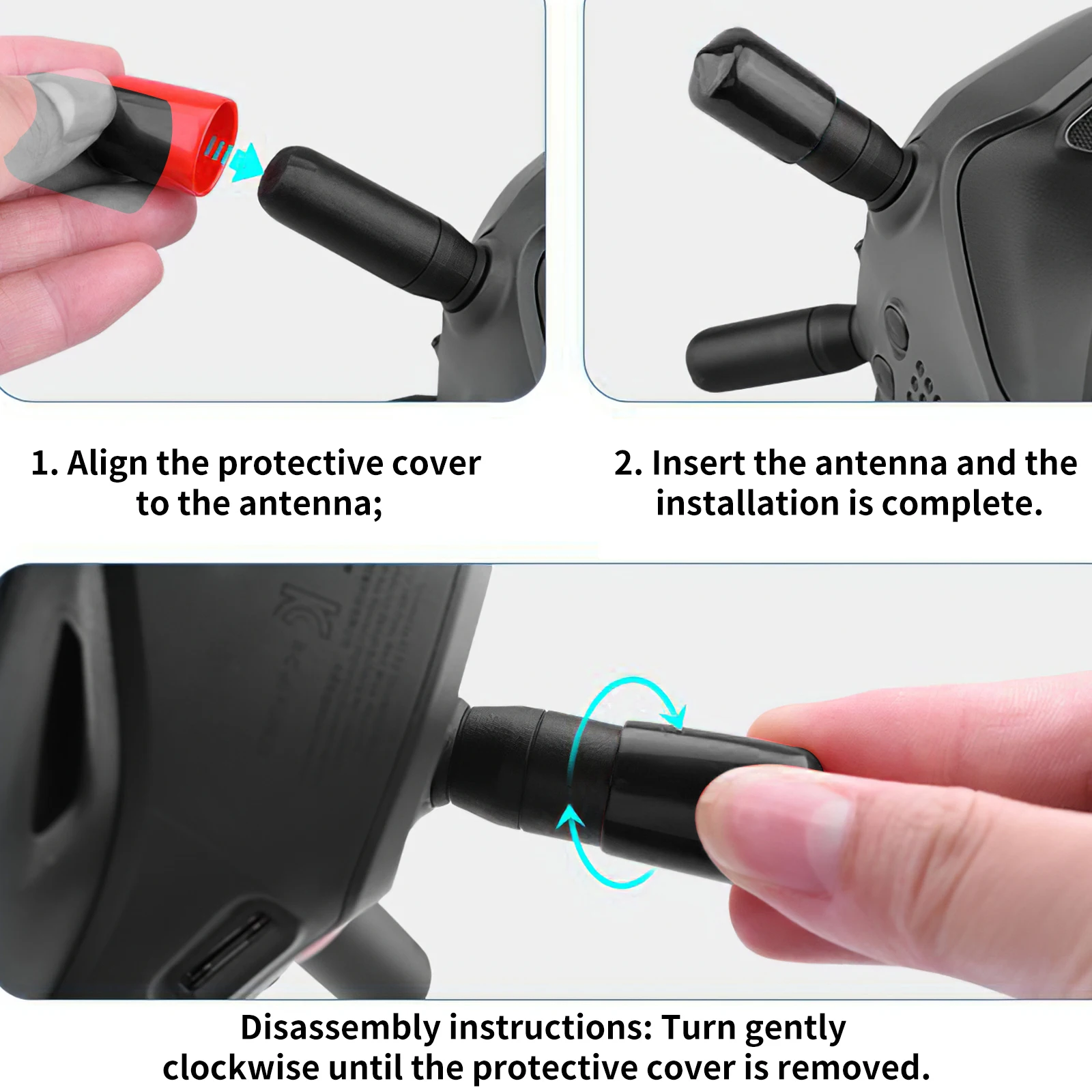 1. Align the protective cover to the antenna;

2. Insert the antenna and the installation is complete.

Disassembly instructions: Turn gently clockwise until the protective cover is removed.