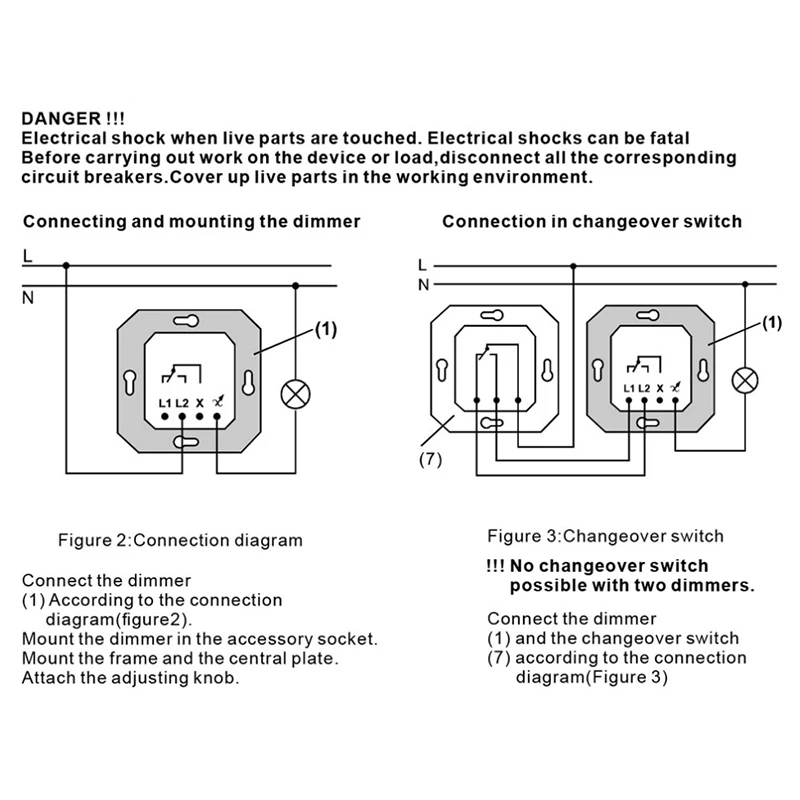 DANGER !!!
Electrical shock when live parts are touched. Electrical shocks can be fatal
Before carrying out work on the device or load,disconnect all the corresponding circuit breakers.Cover up live parts in the working environment.

Connecting and mounting the dimmer

L
N
(1)
L1 L2 X

Figure 2:Connection diagram

Connect the dimmer
(1) According to the connection diagram(figure2).
Mount the dimmer in the accessory socket.
Mount the frame and the central plate.
Attach the adjusting knob.

Connection in changeover switch

L
N
(1)
L1 L2 X
(7)

Figure 3:Changeover switch

!!! No changeover switch possible with two dimmers.

Connect the dimmer
(1) and the changeover switch
(7) according to the connection diagram(Figure 3)