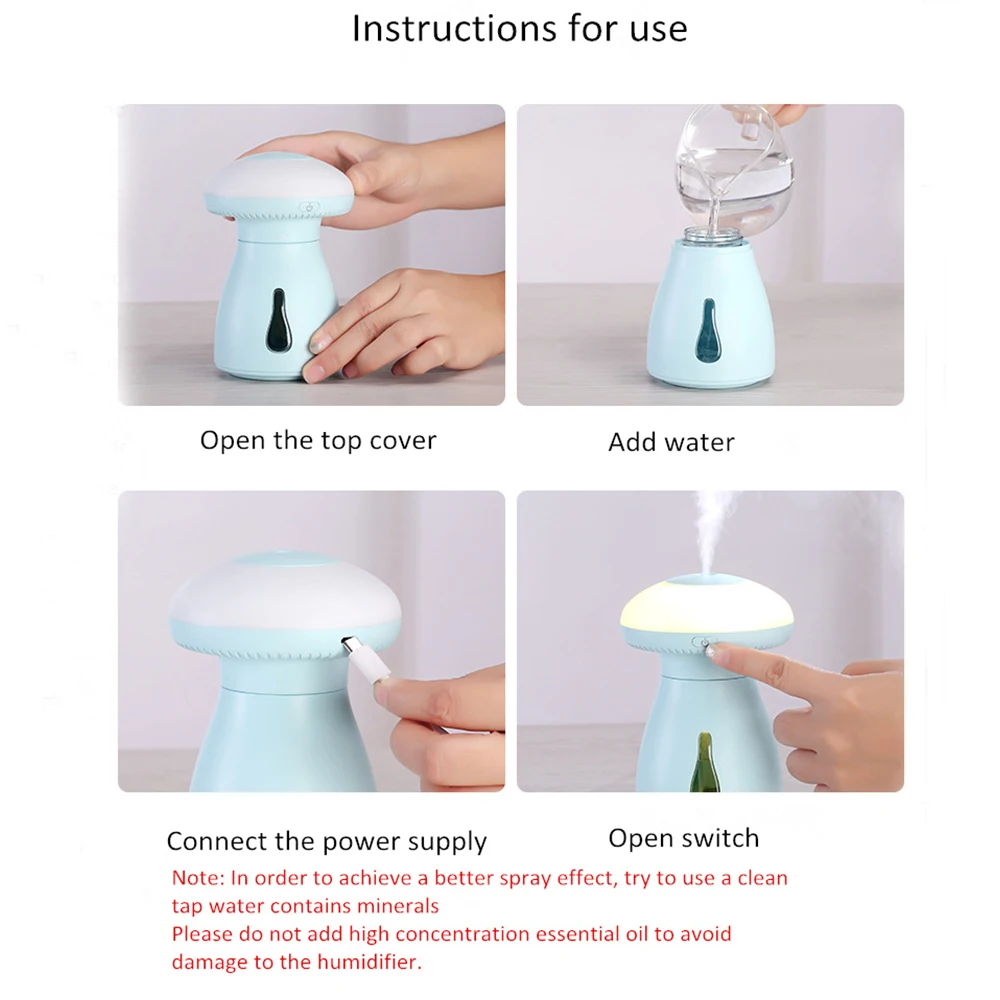 Instructions for use

Open the top cover

Add water

Connect the power supply

Open switch

Note: In order to achieve a better spray effect, try to use a clean tap water contains minerals
Please do not add high concentration essential oil to avoid damage to the humidifier.