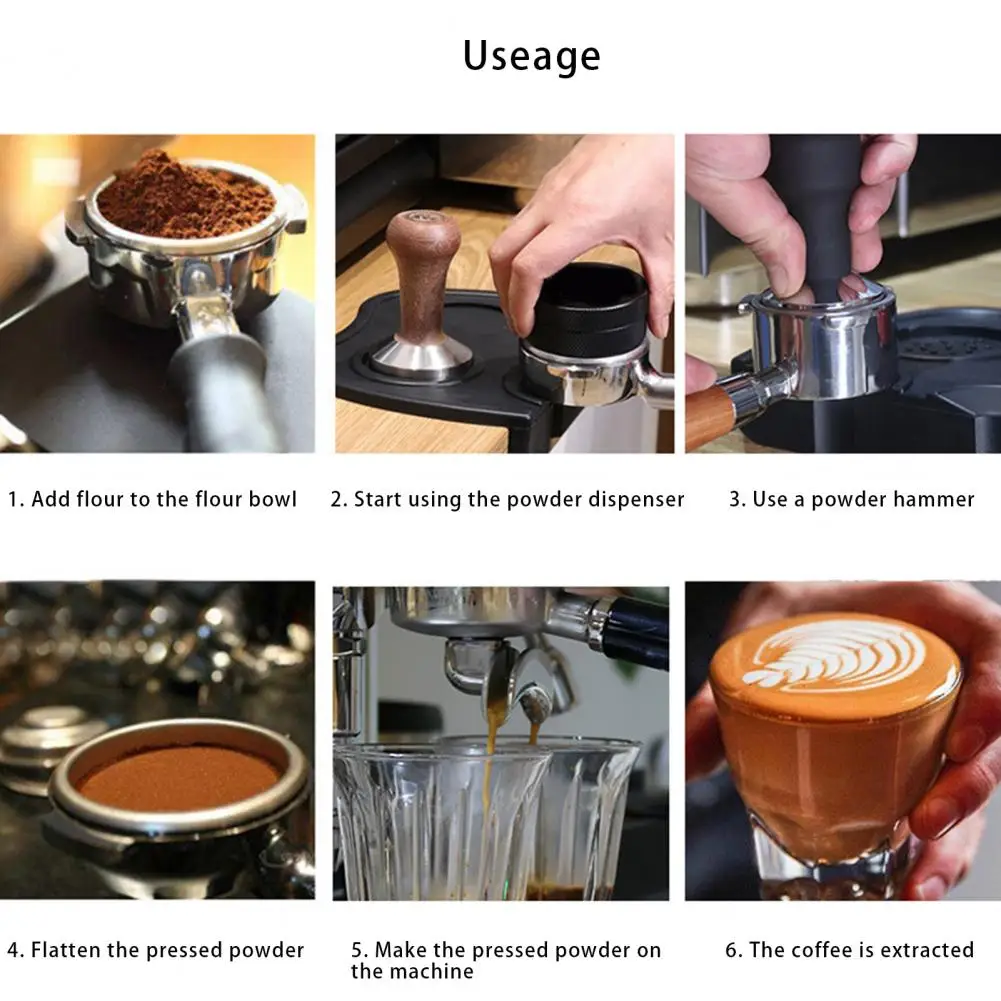 Useage

1. Add flour to the flour bowl

2. Start using the powder dispenser

3. Use a powder hammer

4. Flatten the pressed powder

5. Make the pressed powder on the machine

6. The coffee is extracted