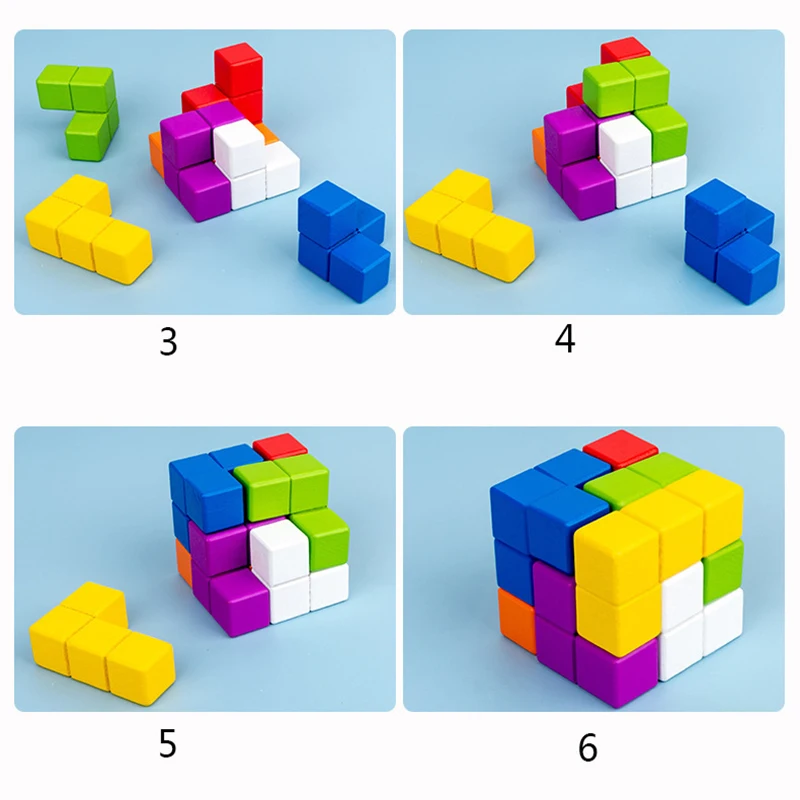 3

4

5

6