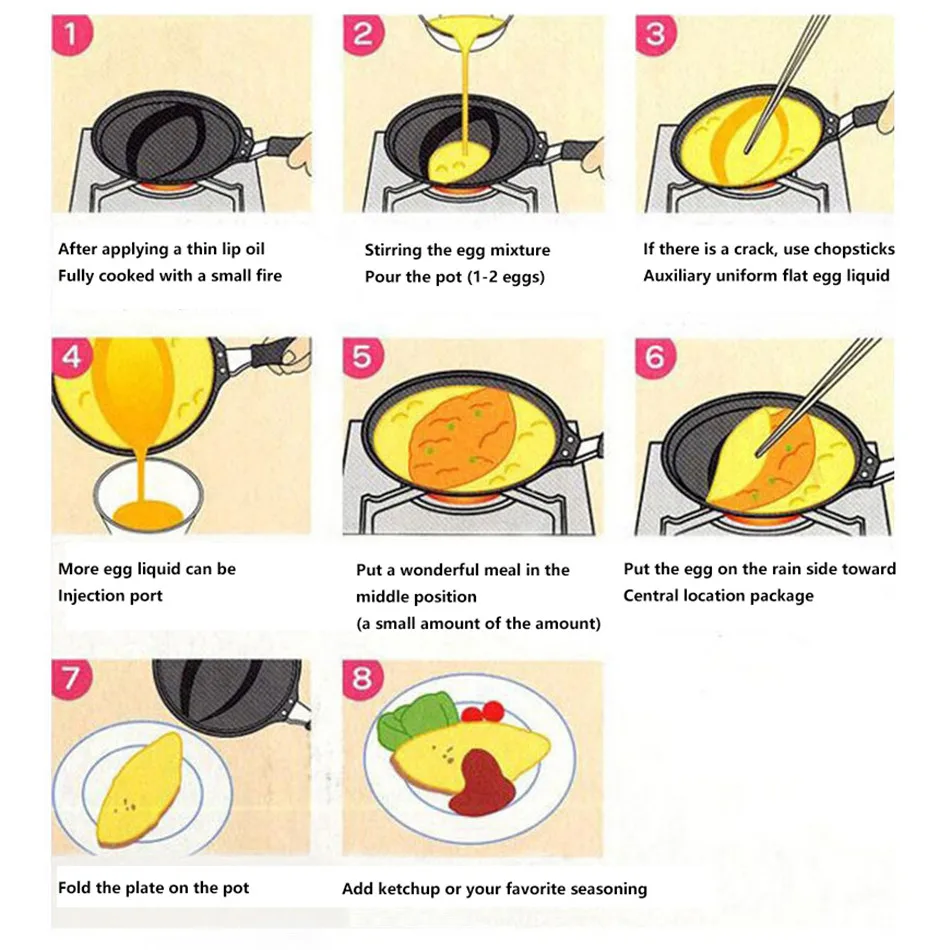 1

After applying a thin lip oil
Fully cooked with a small fire

2

Stirring the egg mixture
Pour the pot (1-2 eggs)

3

If there is a crack, use chopsticks
Auxiliary uniform flat egg liquid

4

More egg liquid can be
Injection port

5

Put a wonderful meal in the middle position
(a small amount of the amount)

6

Put the egg on the rain side toward
Central location package

7

Fold the plate on the pot

8

Add ketchup or your favorite seasoning