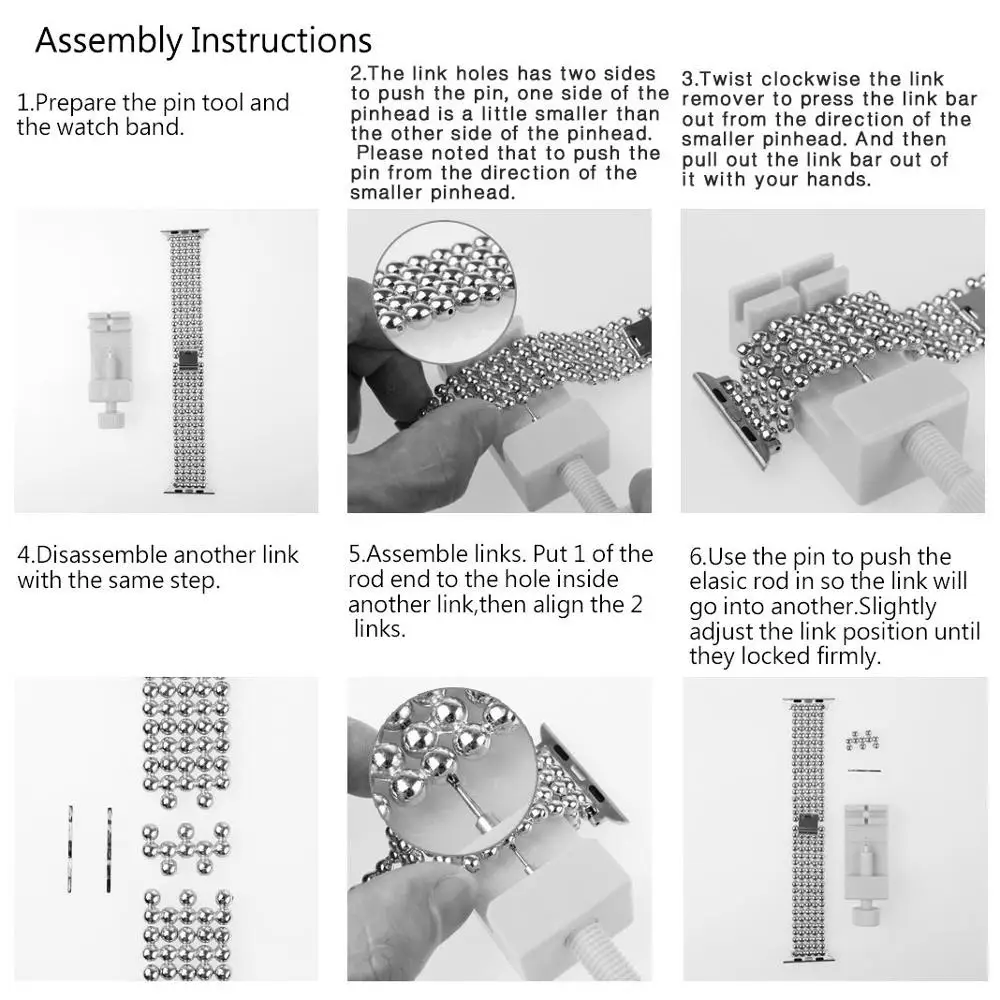 Assembly Instructions

1.Prepare the pin tool and the watch band.

2.The link holes has two sides to push the pin, one side of the pinhead is a little smaller than the other side of the pinhead. Please noted that to push the pin from the direction of the smaller pinhead.

3.Twist clockwise the link remover to press the link bar out from the direction of the smaller pinhead. And then pull out the link bar out of it with your hands.

4.Disassemble another link with the same step.

5.Assemble links. Put 1 of the rod end to the hole inside another link,then align the 2 links.

6.Use the pin to push the elasic rod in so the link will go into another.Slightly adjust the link position until they locked firmly.