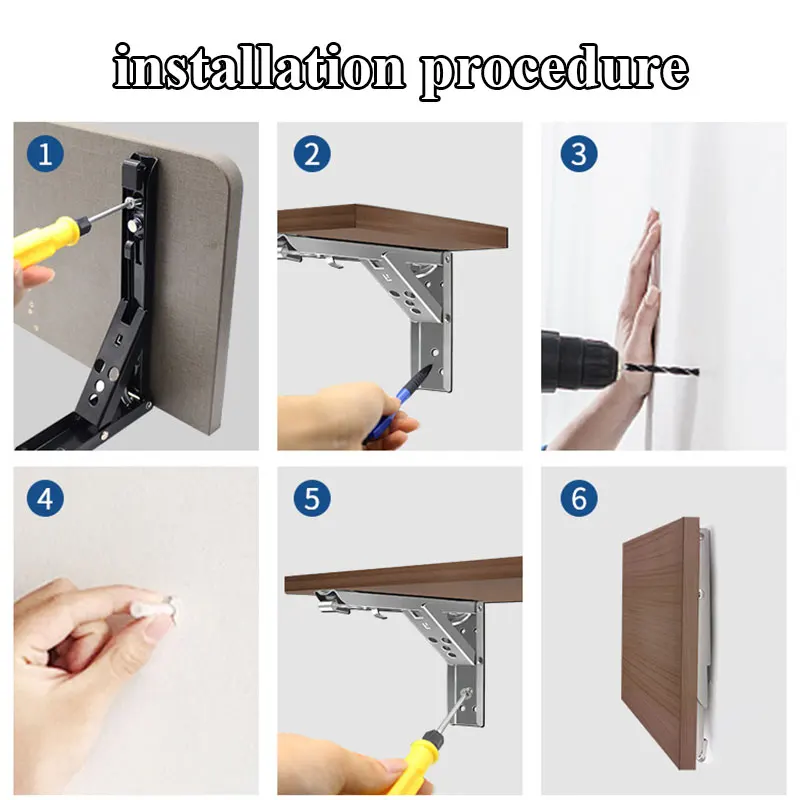 installation procedure

1

2

3

4

5

6