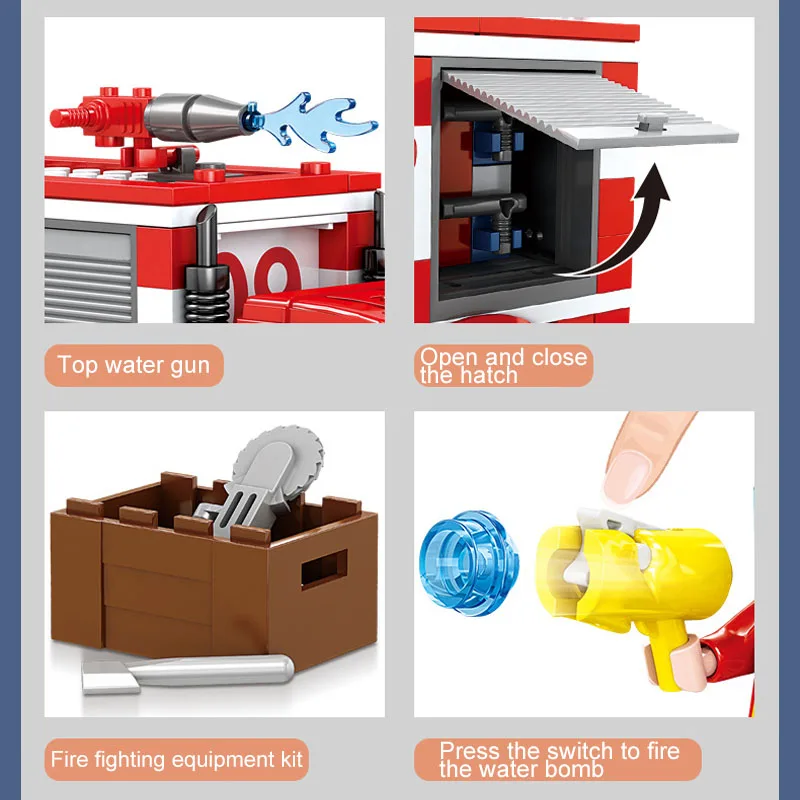 Top water gun

Open and close the hatch

Fire fighting equipment kit

Press the switch to fire the water bomb