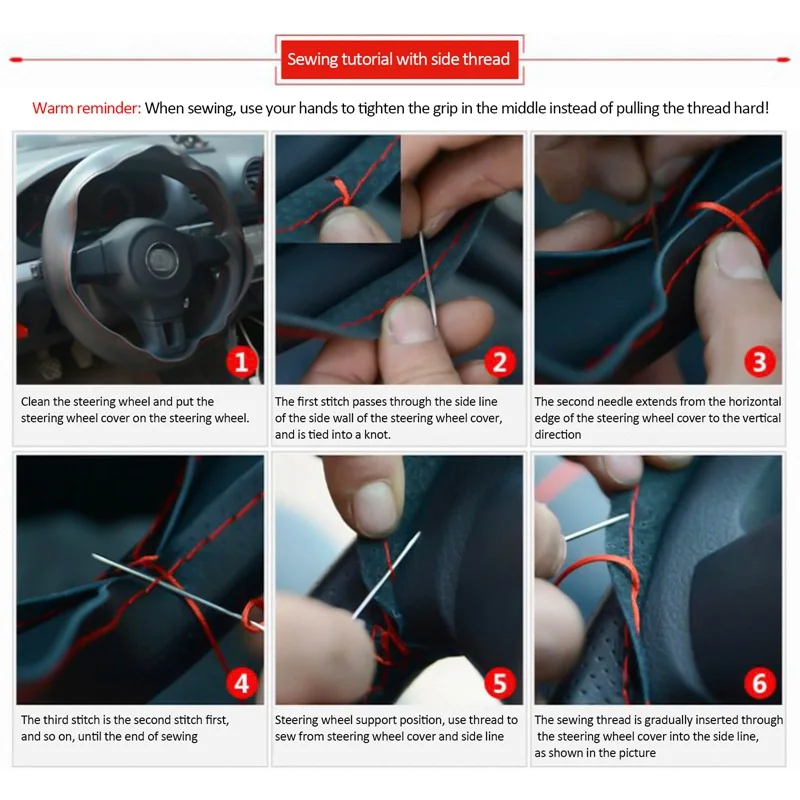 Sewing tutorial with side thread

Warm reminder: When sewing, use your hands to tighten the grip in the middle instead of pulling the thread hard!

1

Clean the steering wheel and put the steering wheel cover on the steering wheel.

2

The first stitch passes through the side line of the side wall of the steering wheel cover, and is tied into a knot.

3

The second needle extends from the horizontal edge of the steering wheel cover to the vertical direction

4

The third stitch is the second stitch first, and so on, until the end of sewing

5

Steering wheel support position, use thread to sew from steering wheel cover and side line

6

The sewing thread is gradually inserted through the steering wheel cover into the side line, as shown in the picture