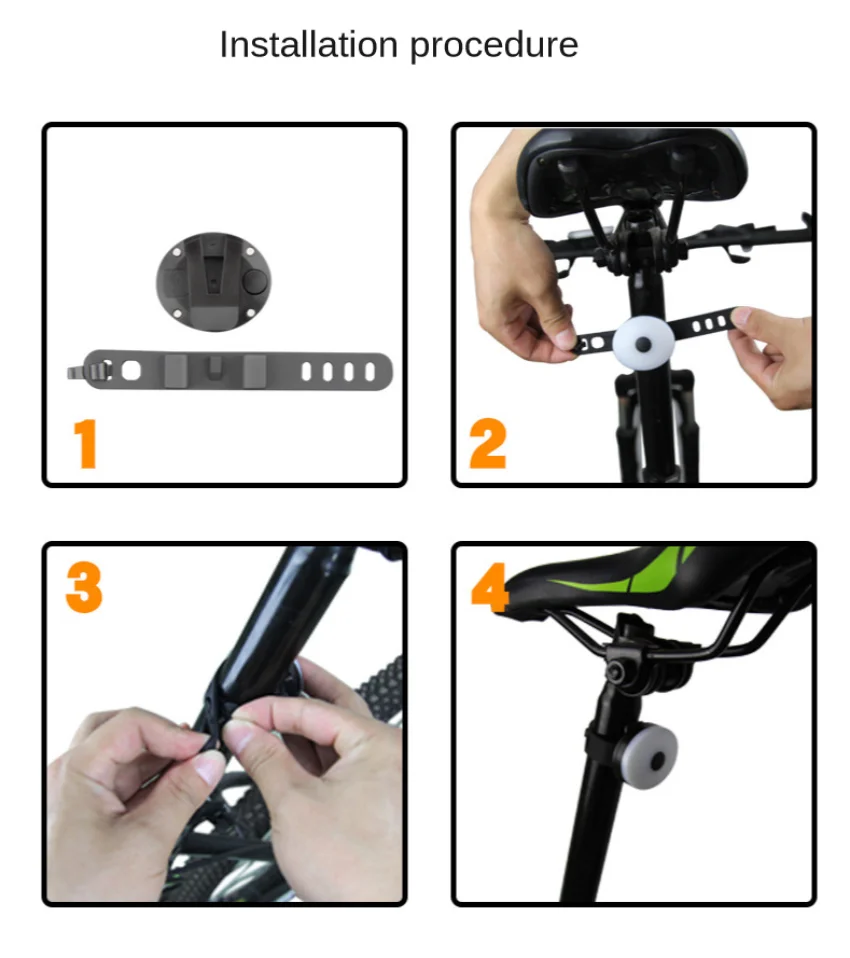 Installation procedure

1

2

3

4