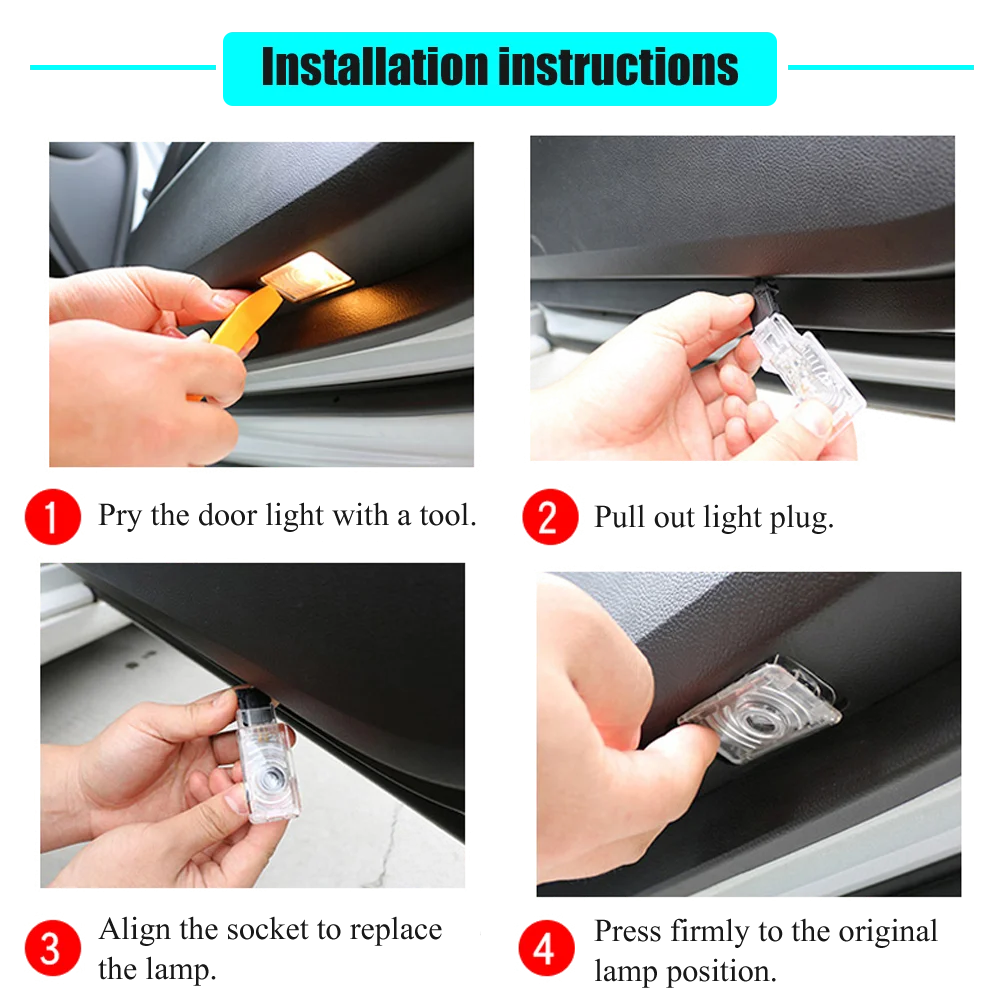 Installation instructions

1 Pry the door light with a tool.

2 Pull out light plug.

3 Align the socket to replace the lamp.

4 Press firmly to the original lamp position.