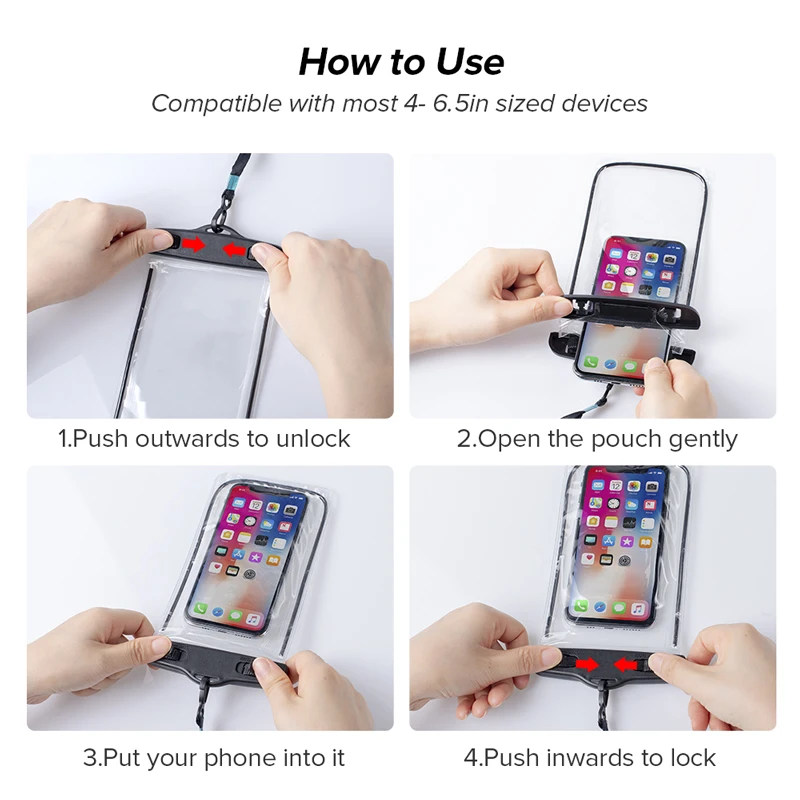 How to Use

Compatible with most 4- 6.5in sized devices

1.Push outwards to unlock

2.Open the pouch gently

3.Put your phone into it

4.Push inwards to lock