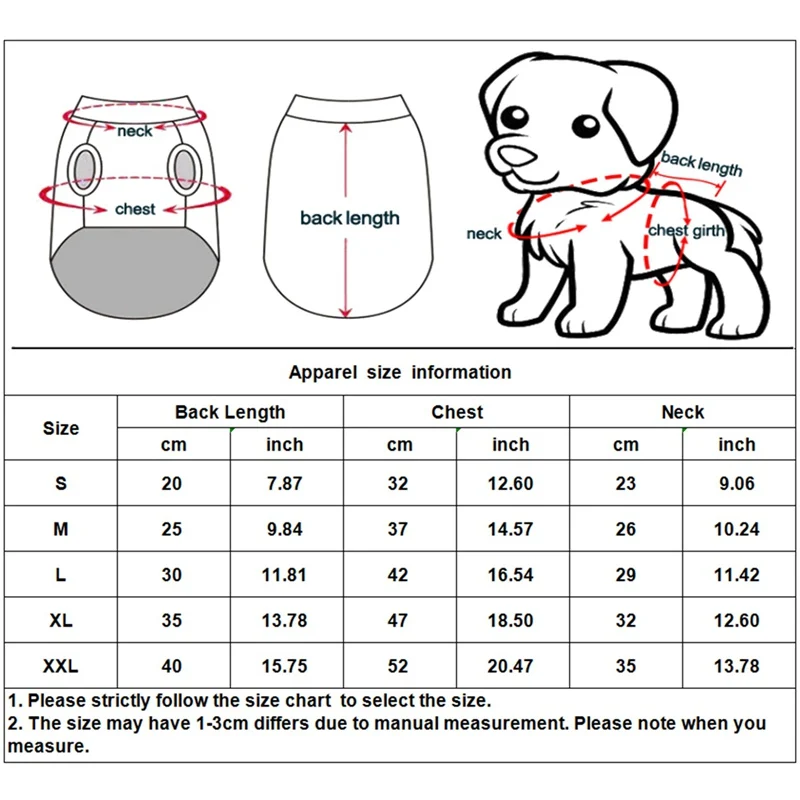 neck

chest

back length

back length

neck

chest girth

Apparel size information

| Size | Back Length cm | Back Length inch | Chest cm | Chest inch | Neck cm | Neck inch |
|---|---|---|---|---|---|---|
| S | 20 | 7.87 | 32 | 12.60 | 23 | 9.06 |
| M | 25 | 9.84 | 37 | 14.57 | 26 | 10.24 |
| L | 30 | 11.81 | 42 | 16.54 | 29 | 11.42 |
| XL | 35 | 13.78 | 47 | 18.50 | 32 | 12.60 |
| XXL | 40 | 15.75 | 52 | 20.47 | 35 | 13.78 |

1. Please strictly follow the size chart to select the size.
2. The size may have 1-3cm differs due to manual measurement. Please note when you measure.