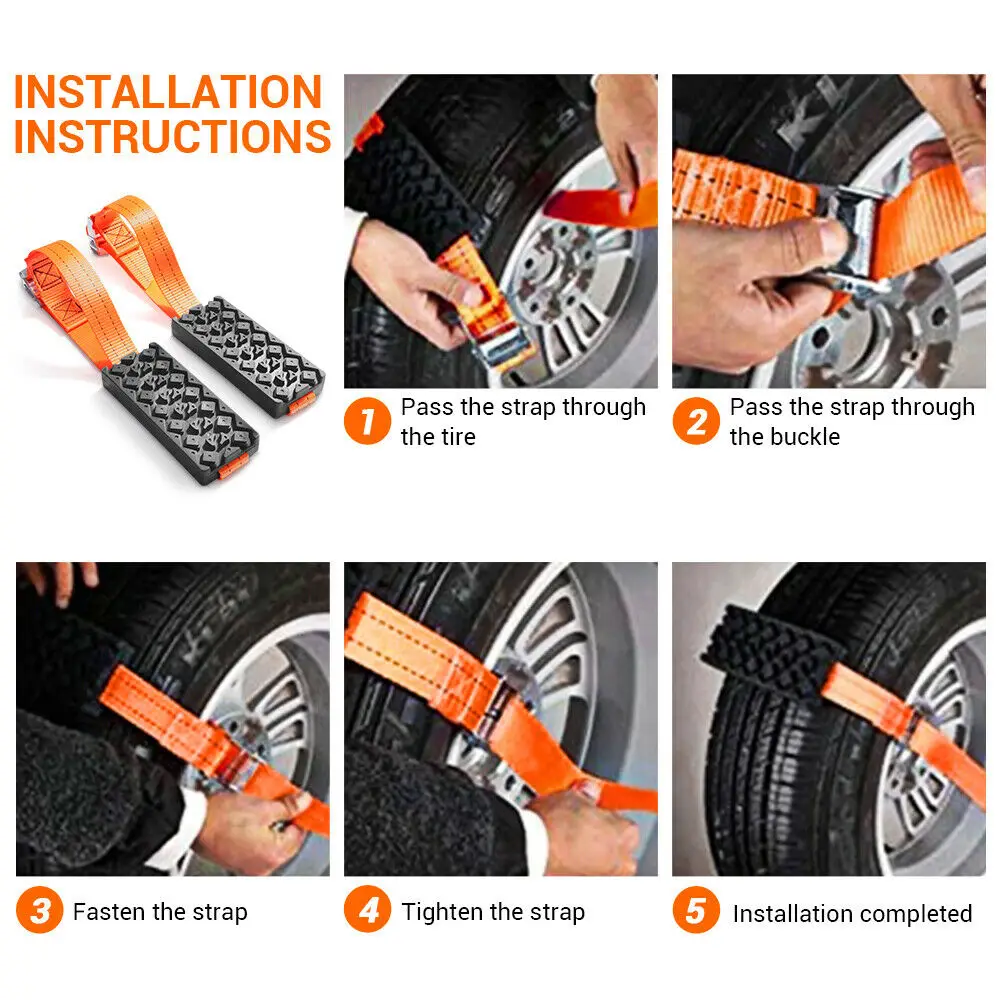 INSTALLATION INSTRUCTIONS

1 Pass the strap through the tire

2 Pass the strap through the buckle

3 Fasten the strap

4 Tighten the strap

5 Installation completed