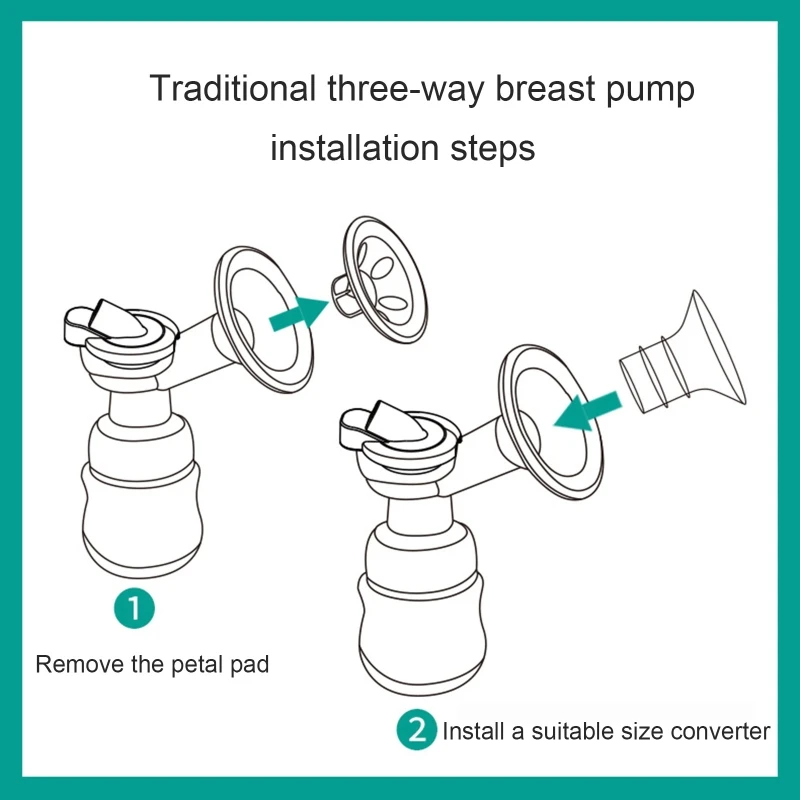 Traditional three-way breast pump installation steps

1

Remove the petal pad

2 Install a suitable size converter