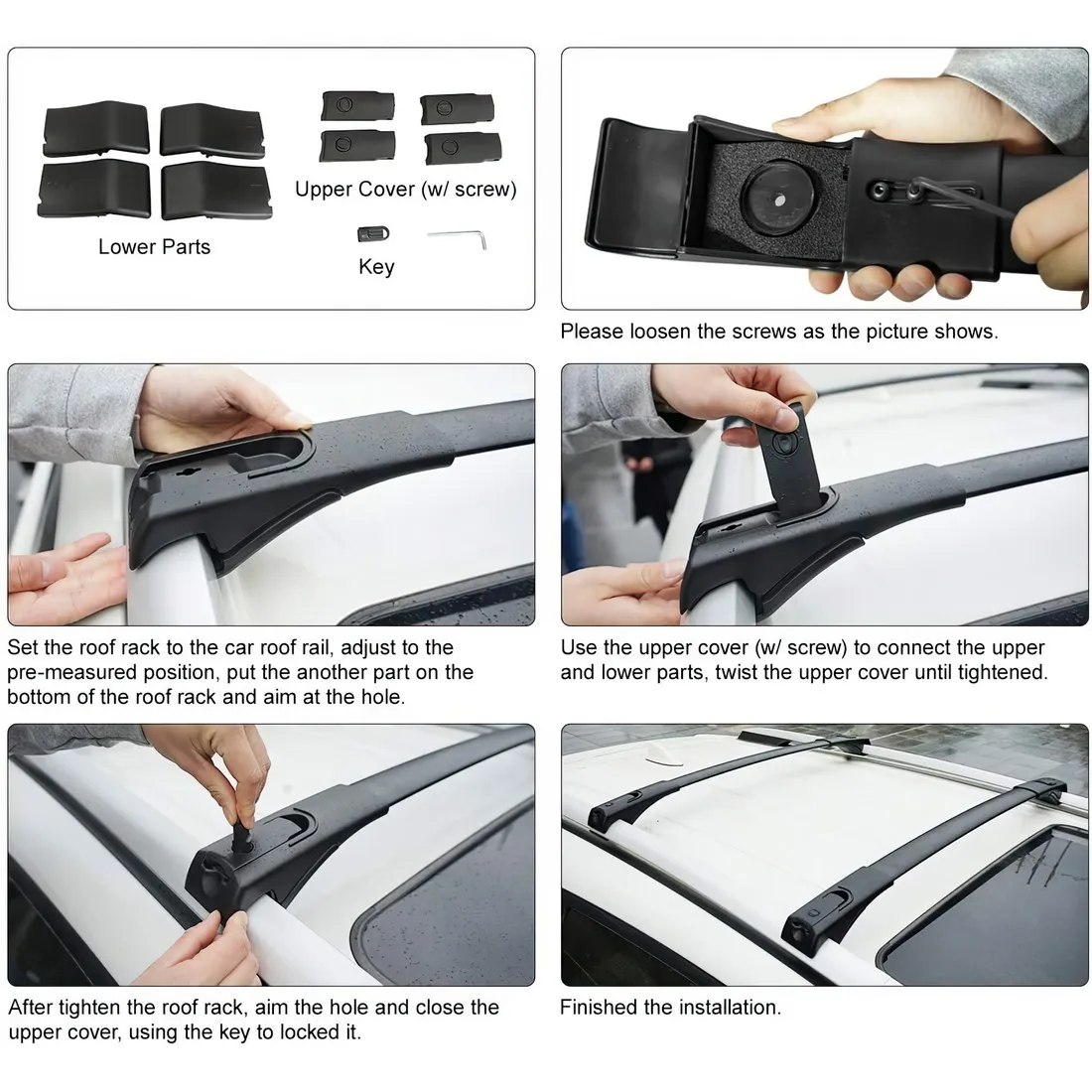 Lower Parts

Upper Cover (w/ screw)

Key

Please loosen the screws as the picture shows.

Set the roof rack to the car roof rail, adjust to the pre-measured position, put the another part on the bottom of the roof rack and aim at the hole.

Use the upper cover (w/ screw) to connect the upper and lower parts, twist the upper cover until tightened.

After tighten the roof rack, aim the hole and close the upper cover, using the key to locked it.

Finished the installation.