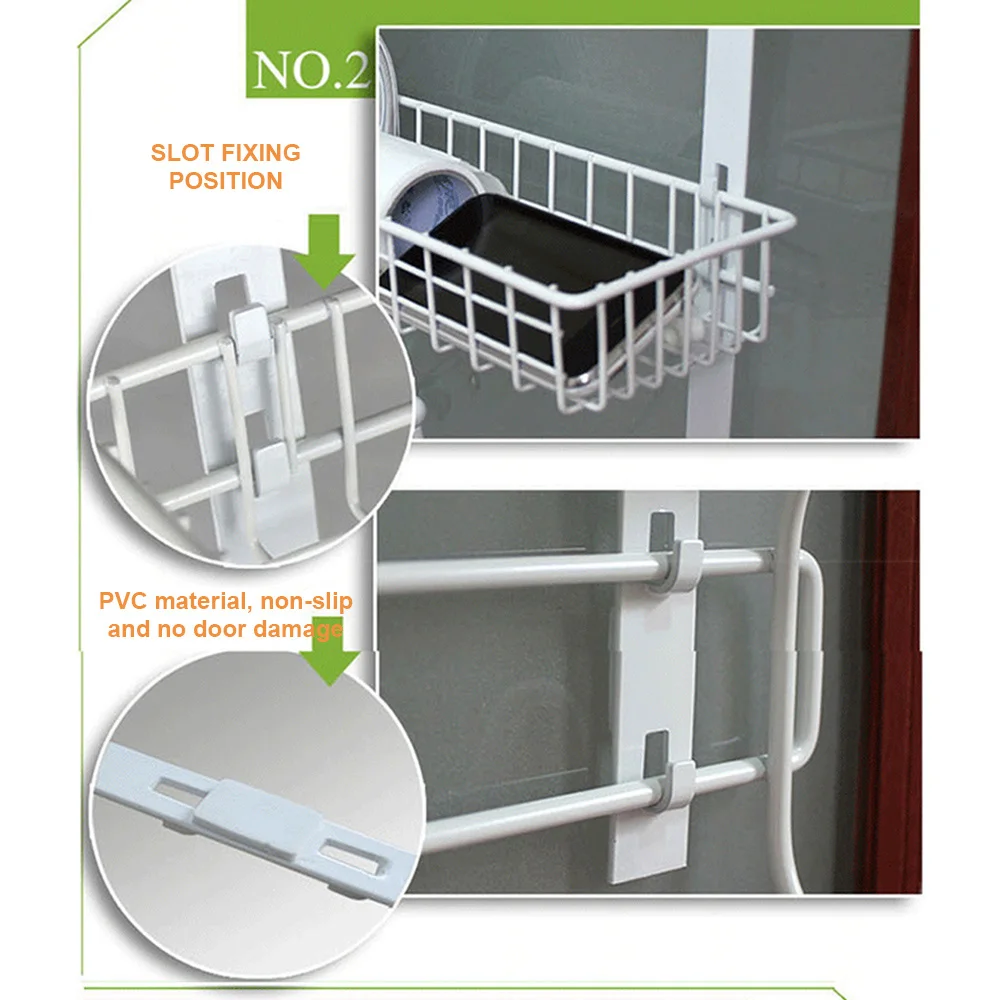 NO.2

SLOT FIXING POSITION

PVC material, non-slip and no door damage