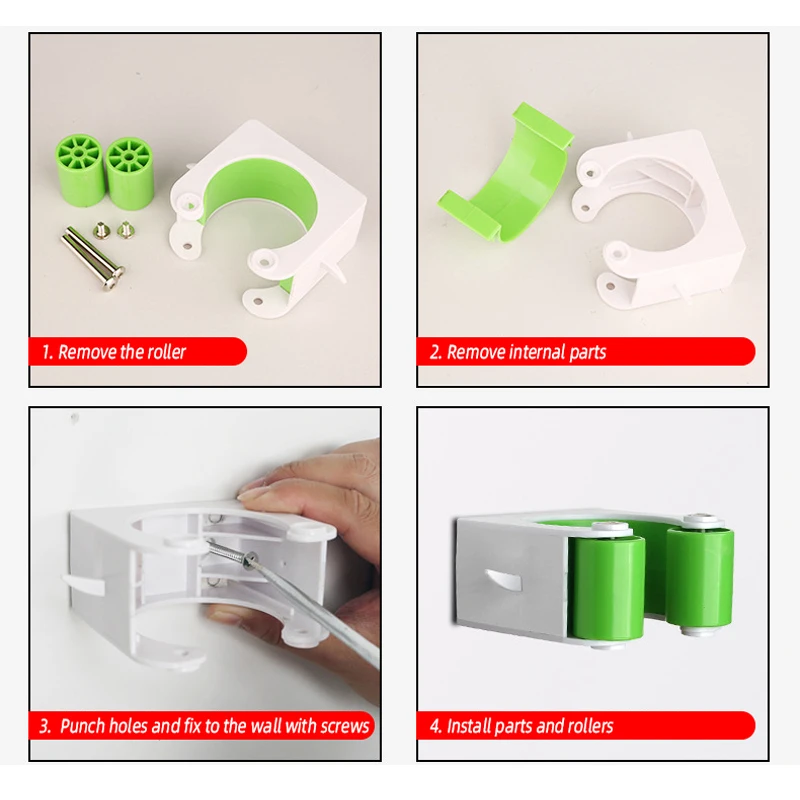 1. Remove the roller

2. Remove internal parts

3. Punch holes and fix to the wall with screws

4. Install parts and rollers