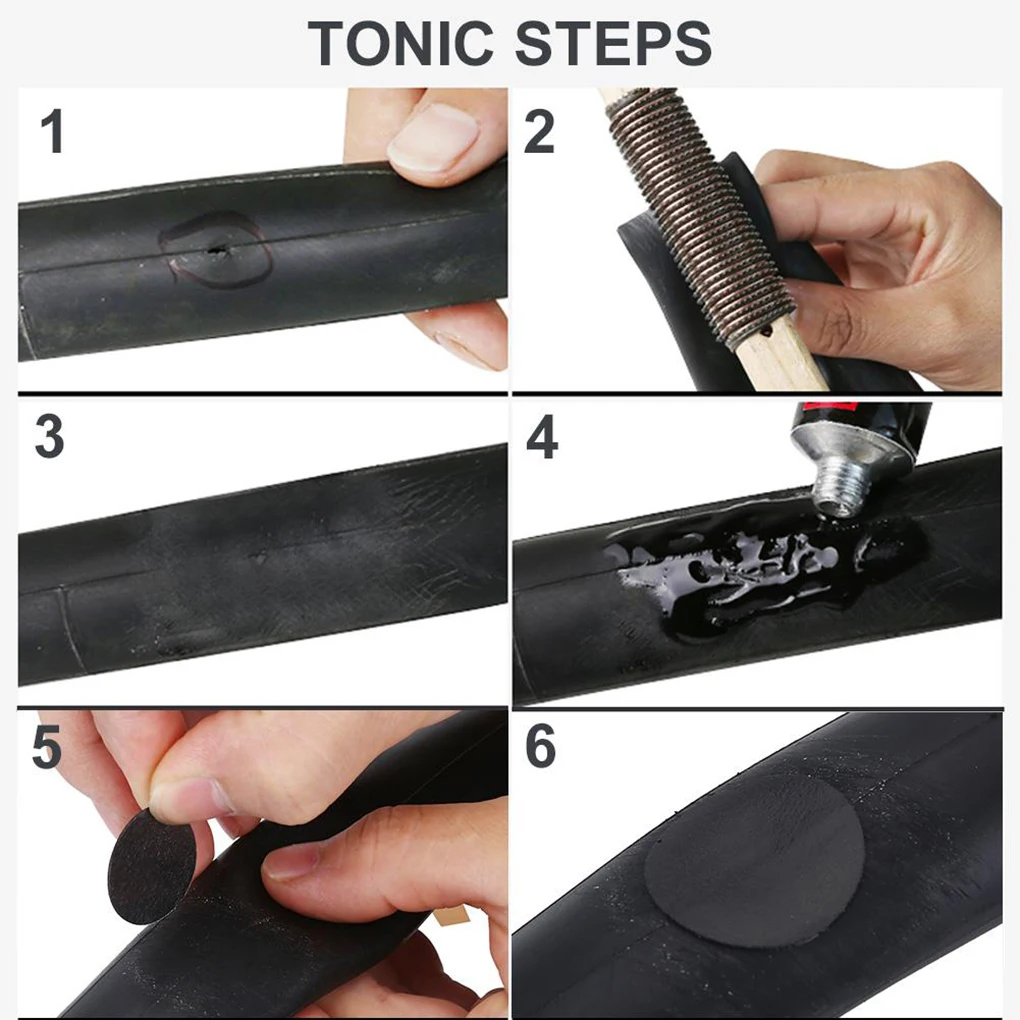 TONIC STEPS

1

2

3

4

5

6