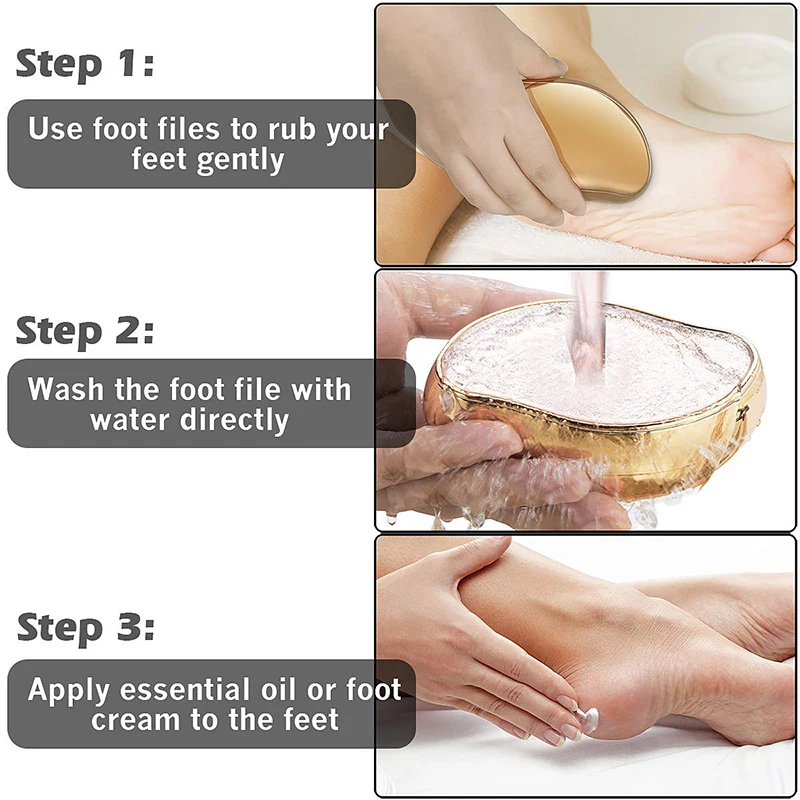 Step 1:

Use foot files to rub your feet gently

Step 2:

Wash the foot file with water directly

Step 3:

Apply essential oil or foot cream to the feet