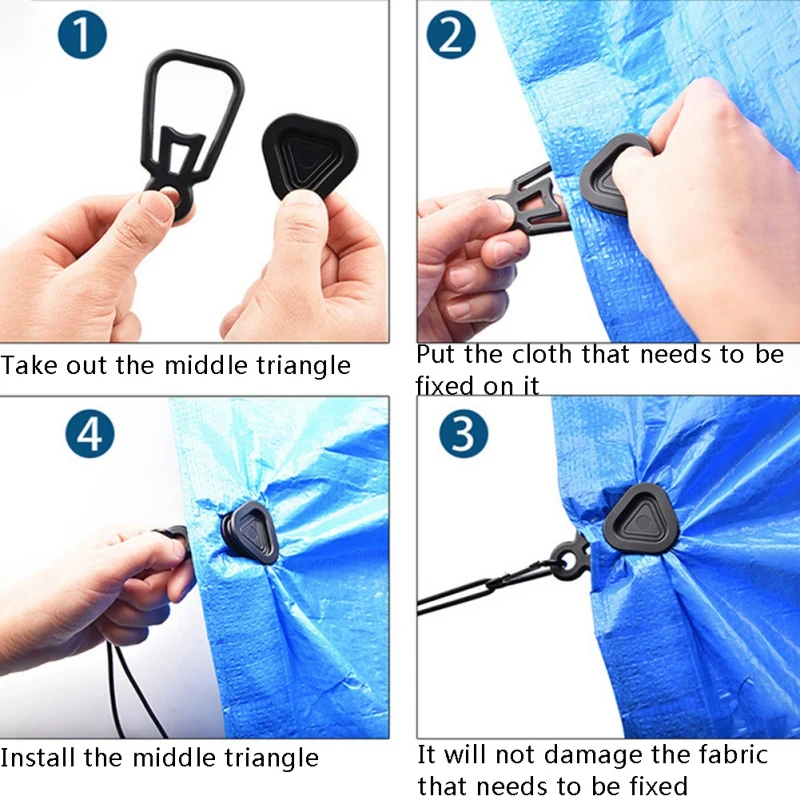 1

Take out the middle triangle

2

Put the cloth that needs to be fixed on it

4

Install the middle triangle

3

It will not damage the fabric that needs to be fixed