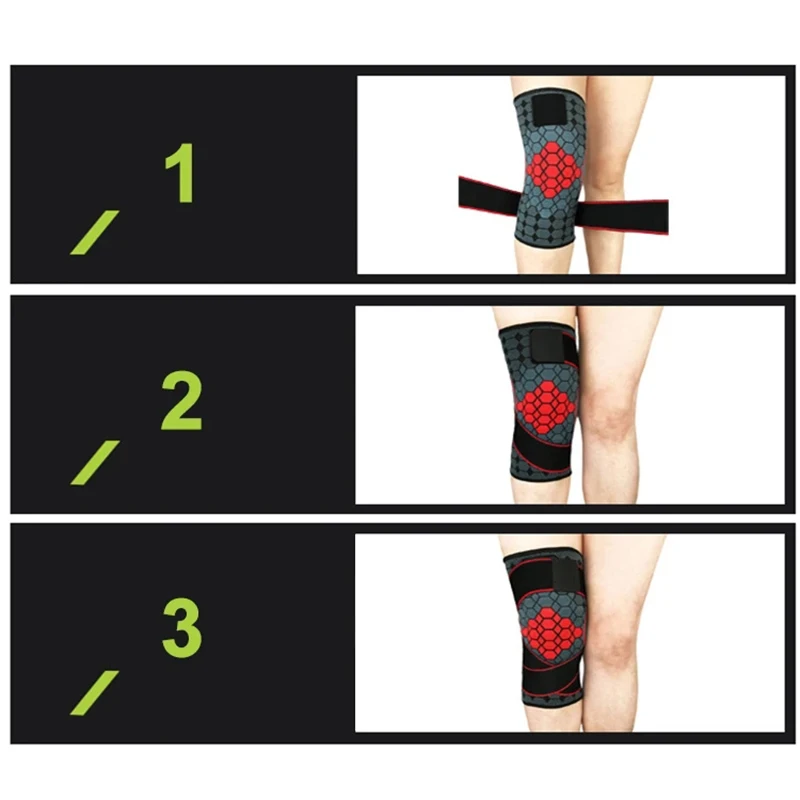 1

2

3