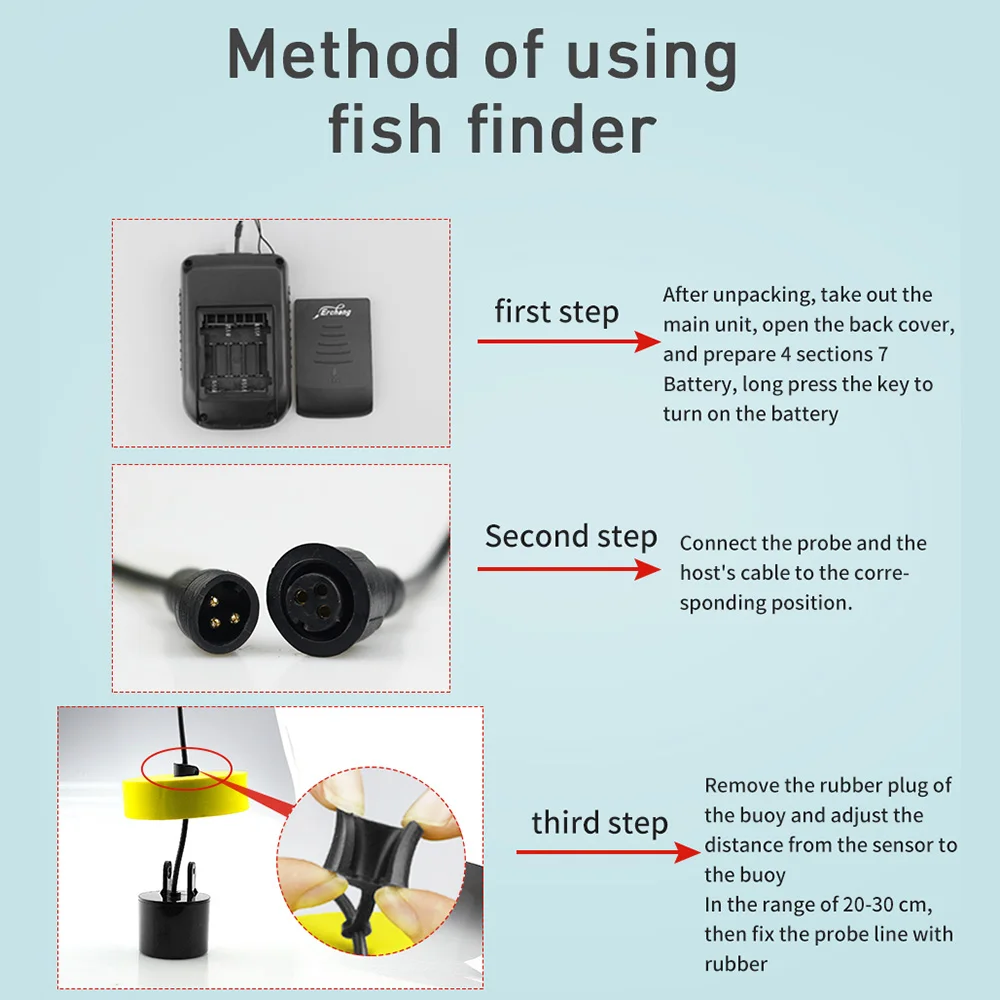 Method of using fish finder

Erchang

first step

After unpacking, take out the main unit, open the back cover, and prepare 4 sections 7 Battery, long press the key to turn on the battery

Second step

Connect the probe and the host's cable to the corresponding position.

third step

Remove the rubber plug of the buoy and adjust the distance from the sensor to the buoy
In the range of 20-30 cm, then fix the probe line with rubber