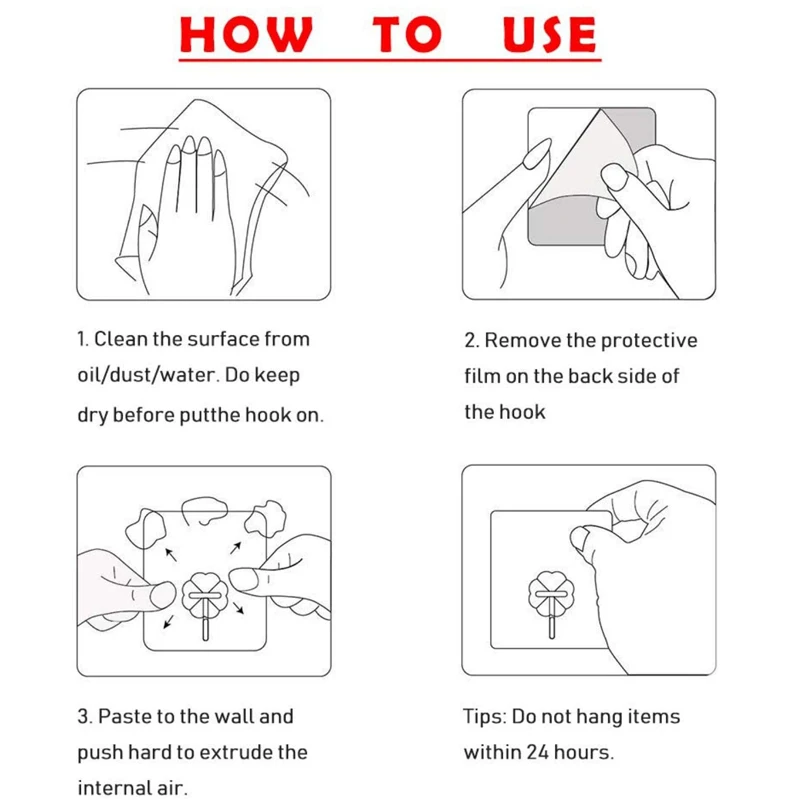 HOW TO USE

1. Clean the surface from oil/dust/water. Do keep dry before putthe hook on.

2. Remove the protective film on the back side of the hook

3. Paste to the wall and push hard to extrude the internal air.

Tips: Do not hang items within 24 hours.