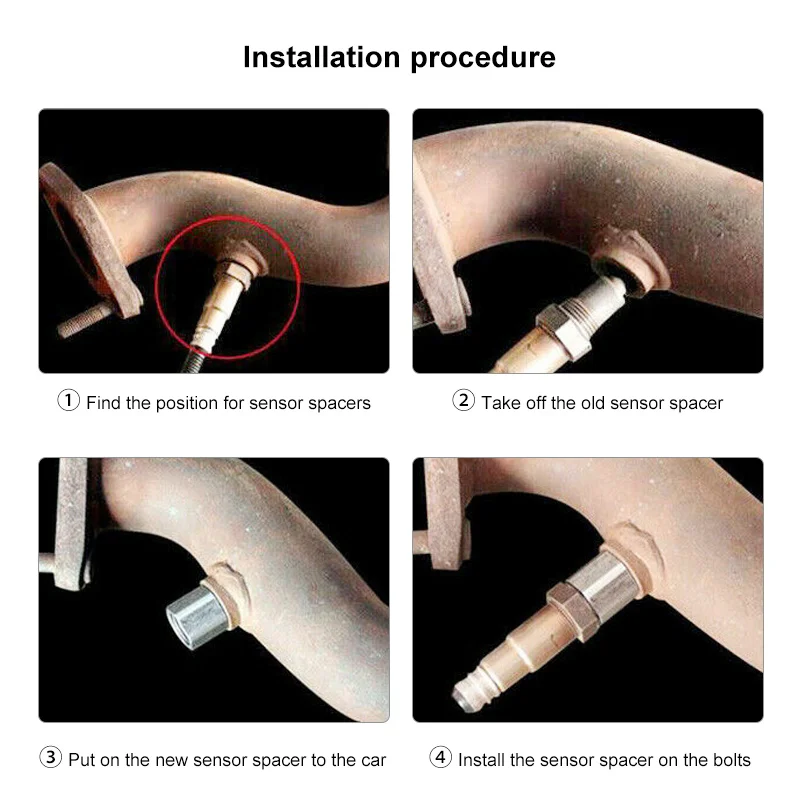 Installation procedure

① Find the position for sensor spacers

② Take off the old sensor spacer

③ Put on the new sensor spacer to the car

④ Install the sensor spacer on the bolts