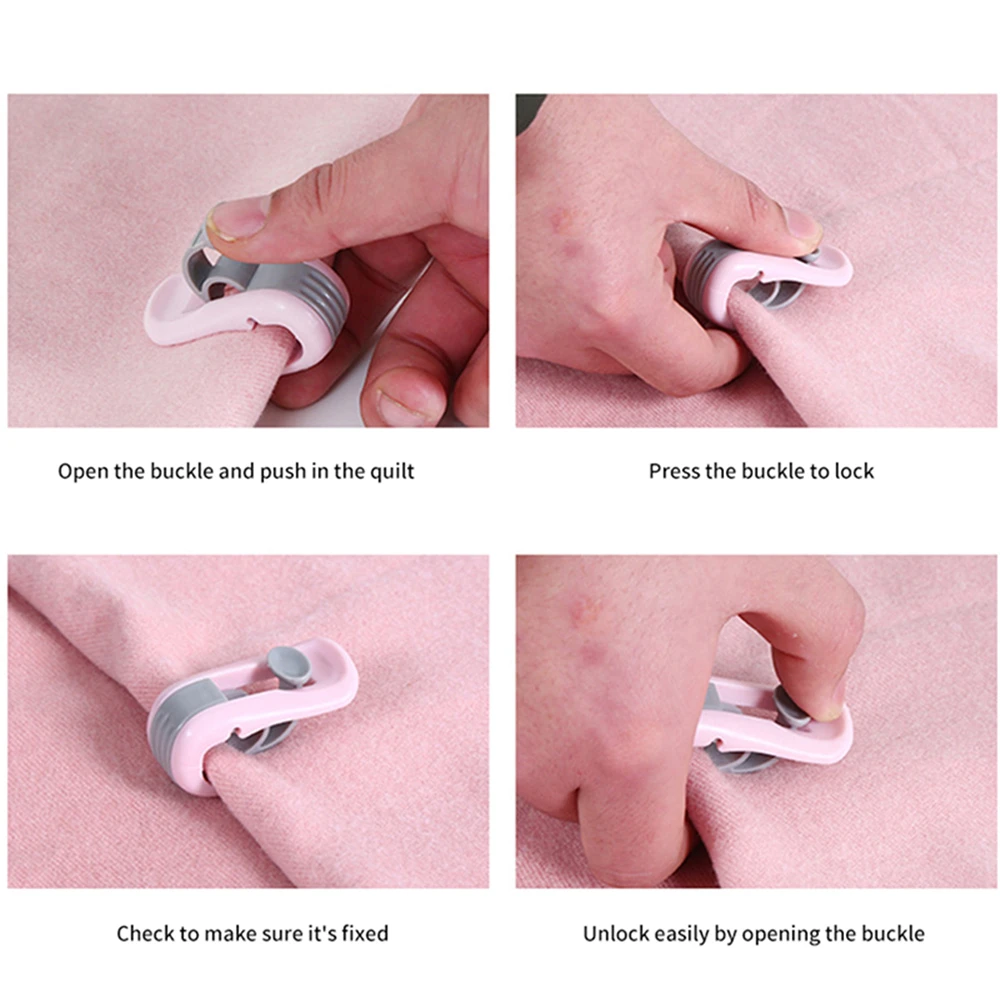 Open the buckle and push in the quilt

Press the buckle to lock

Check to make sure it's fixed

Unlock easily by opening the buckle