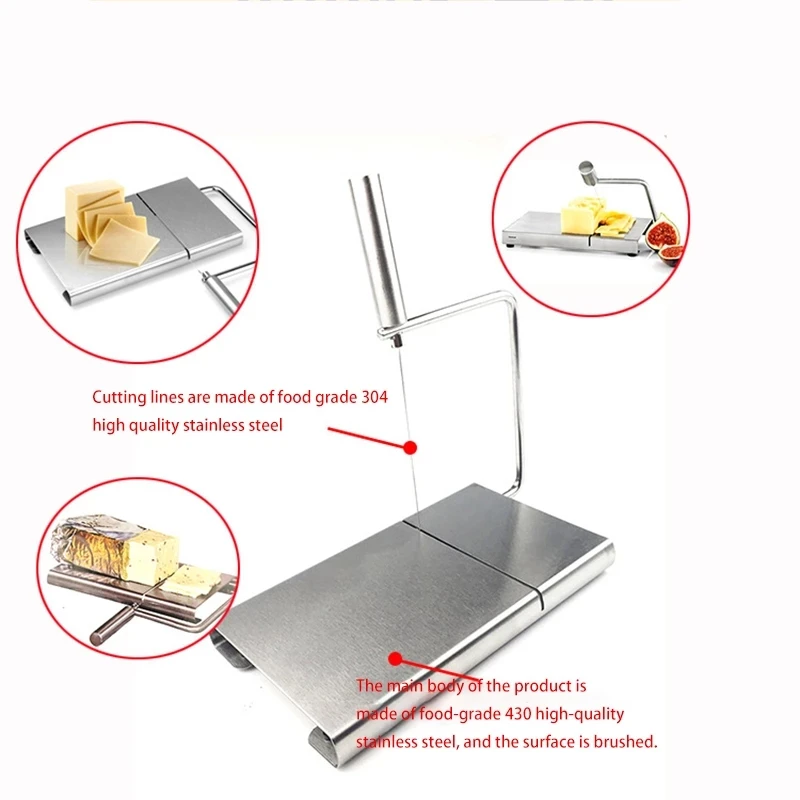 Cutting lines are made of food grade 304 high quality stainless steel

The main body of the product is made of food-grade 430 high-quality stainless steel, and the surface is brushed.