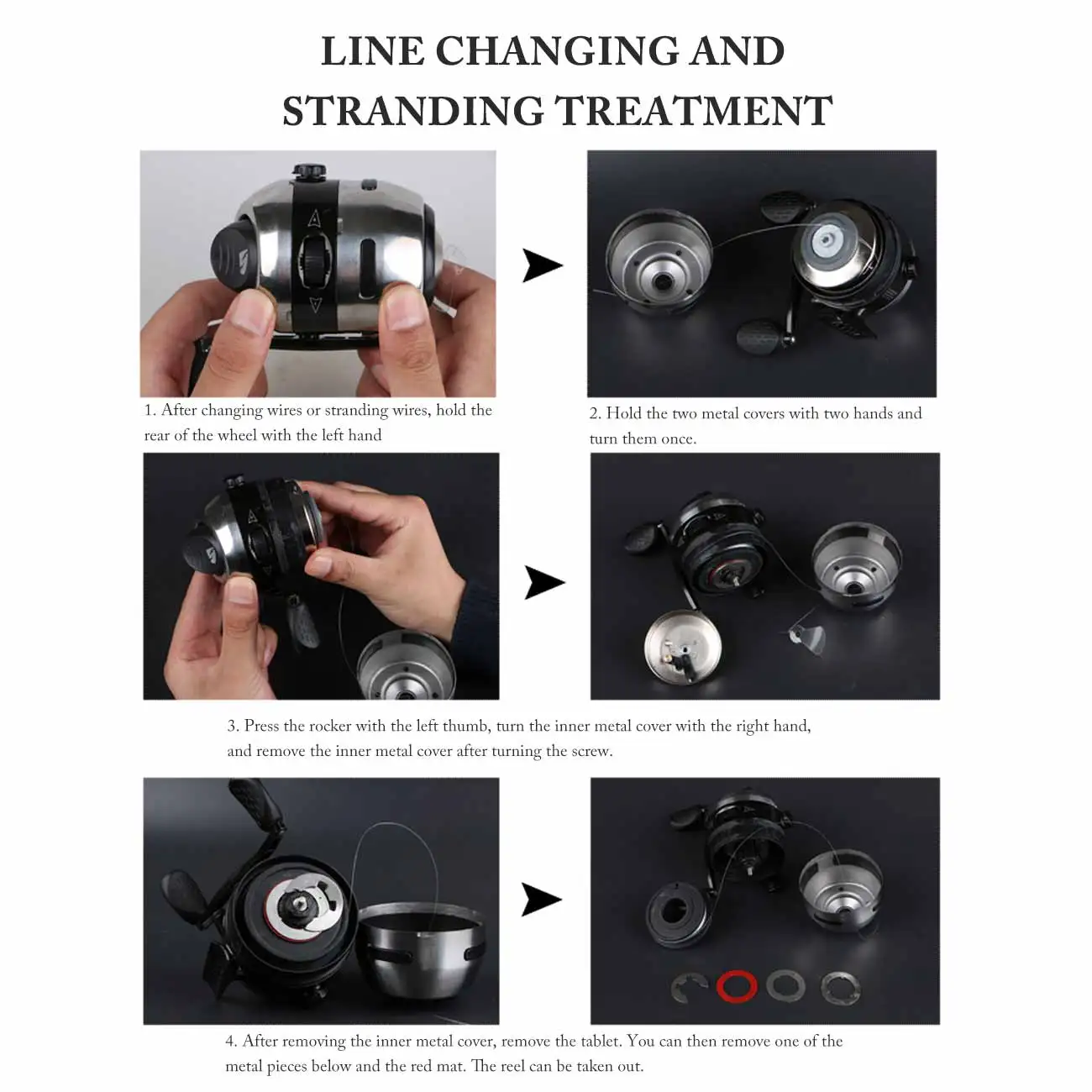 LINE CHANGING AND STRANDING TREATMENT

1. After changing wires or stranding wires, hold the rear of the wheel with the left hand

2. Hold the two metal covers with two hands and turn them once.

3. Press the rocker with the left thumb, turn the inner metal cover with the right hand, and remove the inner metal cover after turning the screw.

4. After removing the inner metal cover, remove the tablet. You can then remove one of the metal pieces below and the red mat. The reel can be taken out.