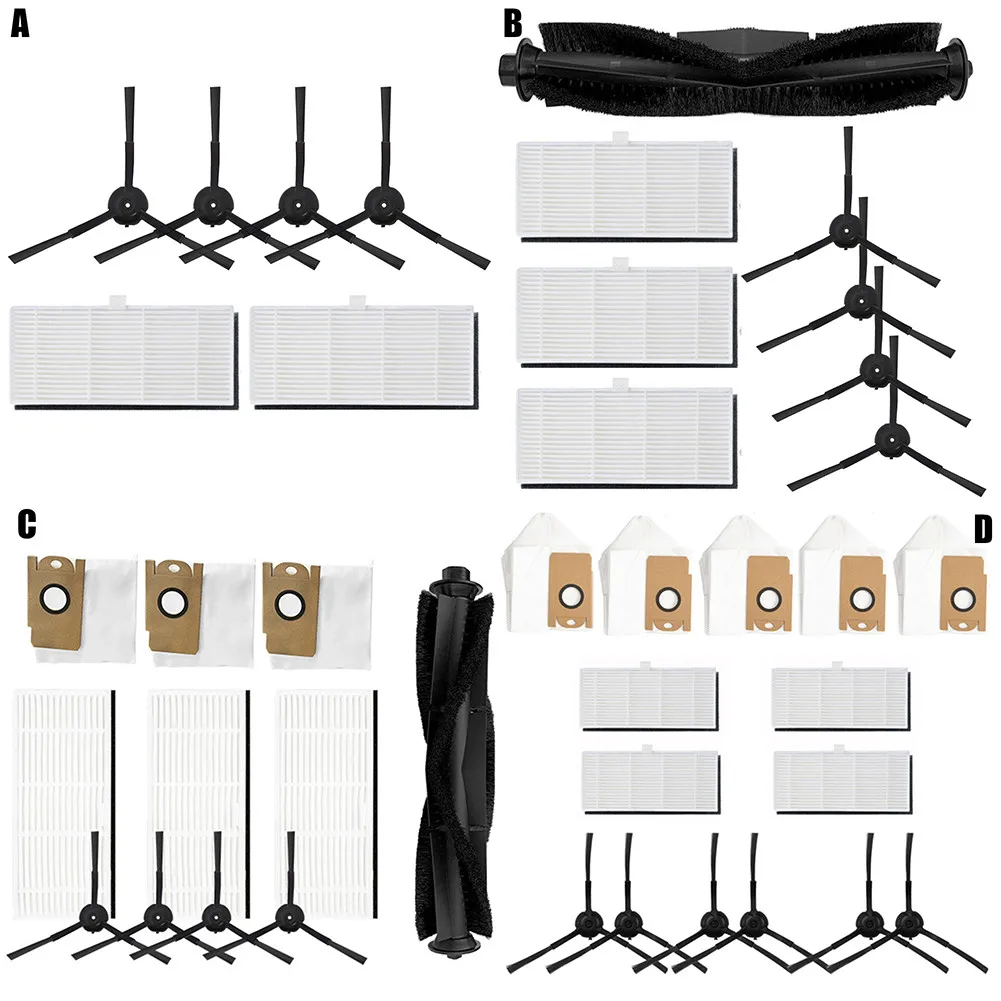 A
B
C
D