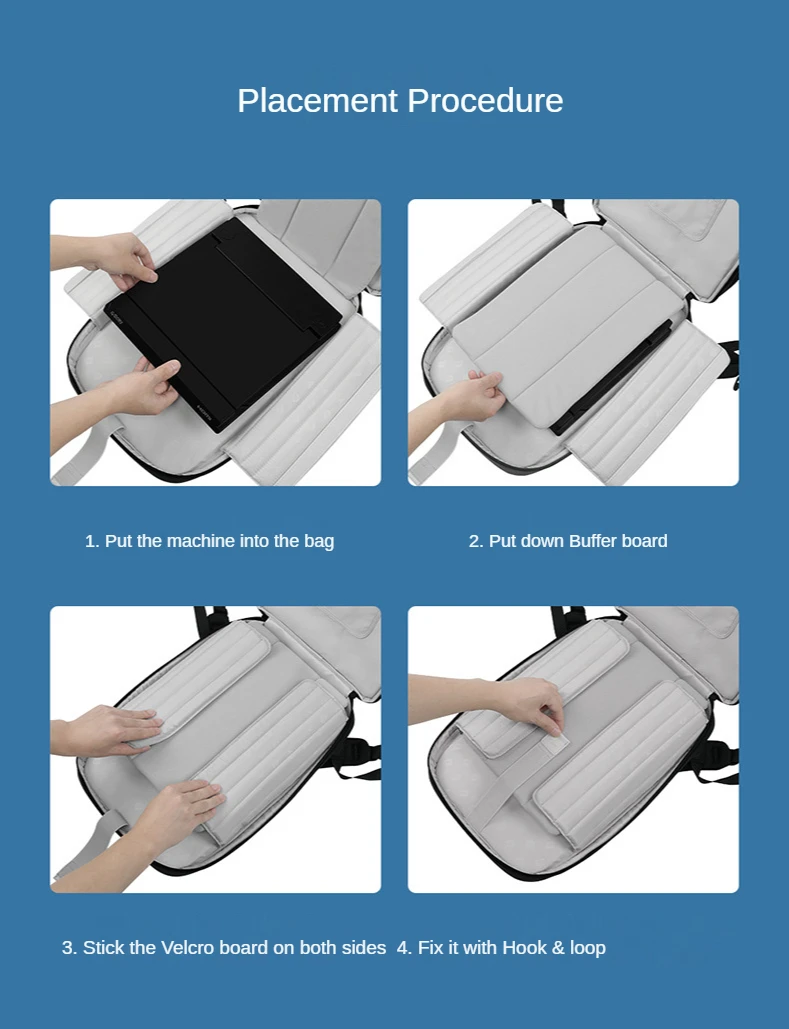 Placement Procedure

1. Put the machine into the bag

2. Put down Buffer board

3. Stick the Velcro board on both sides

4. Fix it with Hook & loop