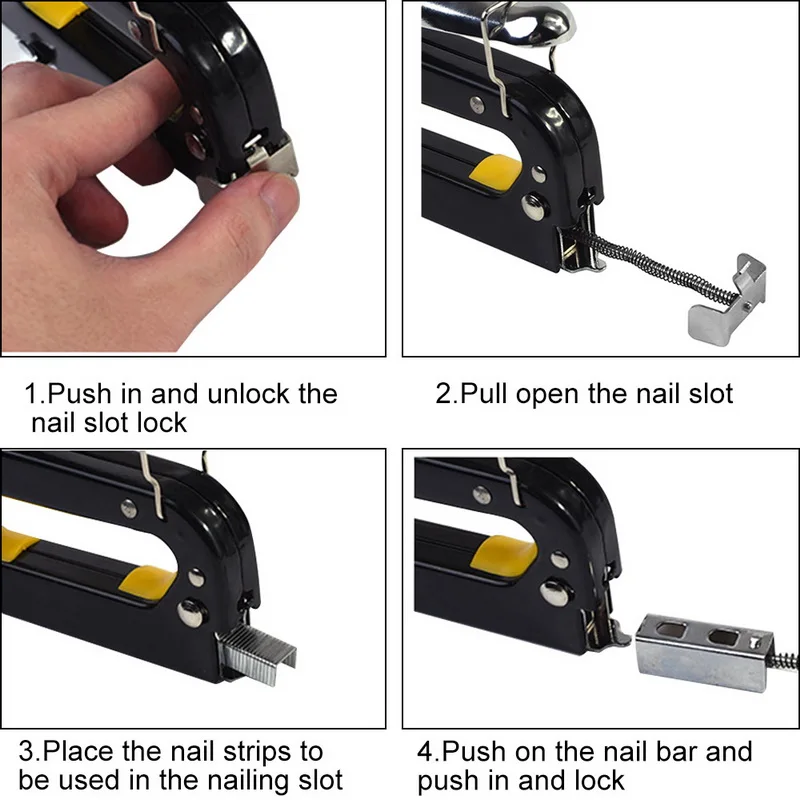 1.Push in and unlock the nail slot lock

2.Pull open the nail slot

3.Place the nail strips to be used in the nailing slot

4.Push on the nail bar and push in and lock