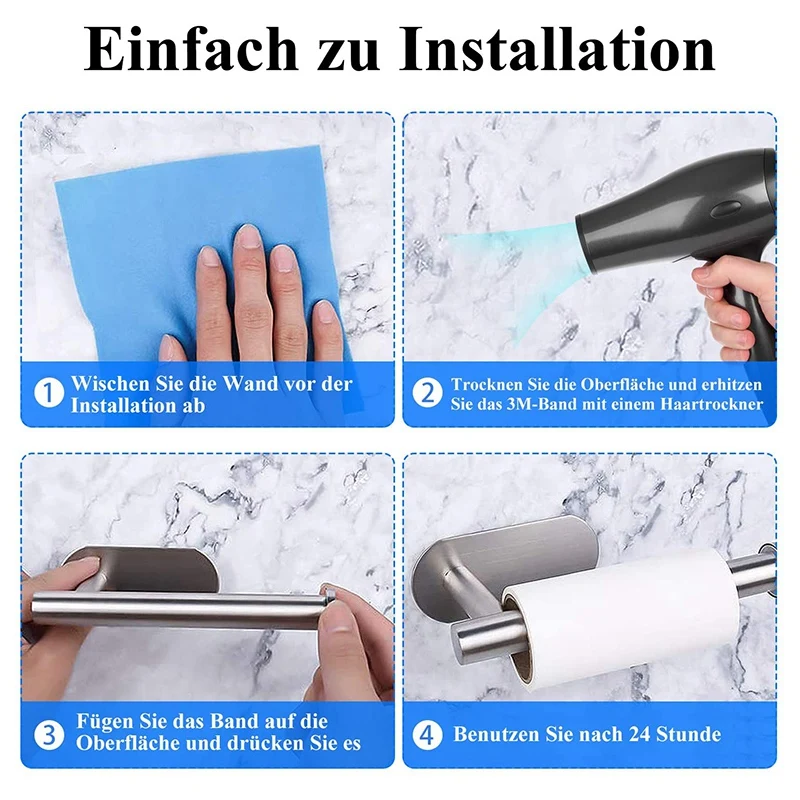 Einfach zu Installation

1 Wischen Sie die Wand vor der Installation ab

2 Trocknen Sie die Oberfläche und erhitzen Sie das 3M-Band mit einem Haartrockner

3 Fügen Sie das Band auf die Oberfläche und drücken Sie es

4 Benutzen Sie nach 24 Stunde