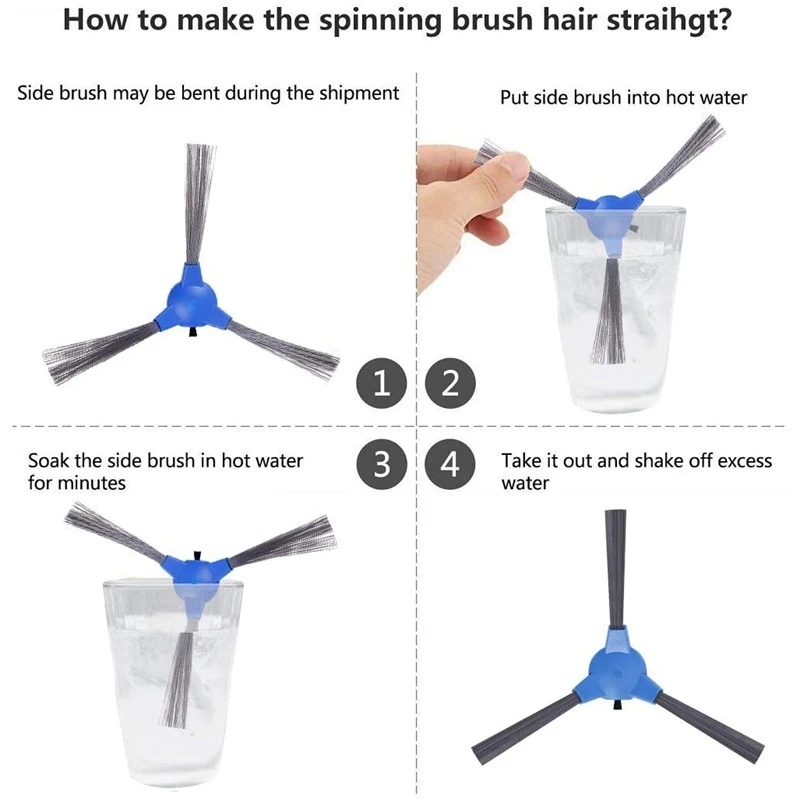 How to make the spinning brush hair straihgt?

Side brush may be bent during the shipment

1

Put side brush into hot water

2

3

Soak the side brush in hot water for minutes

4

Take it out and shake off excess water