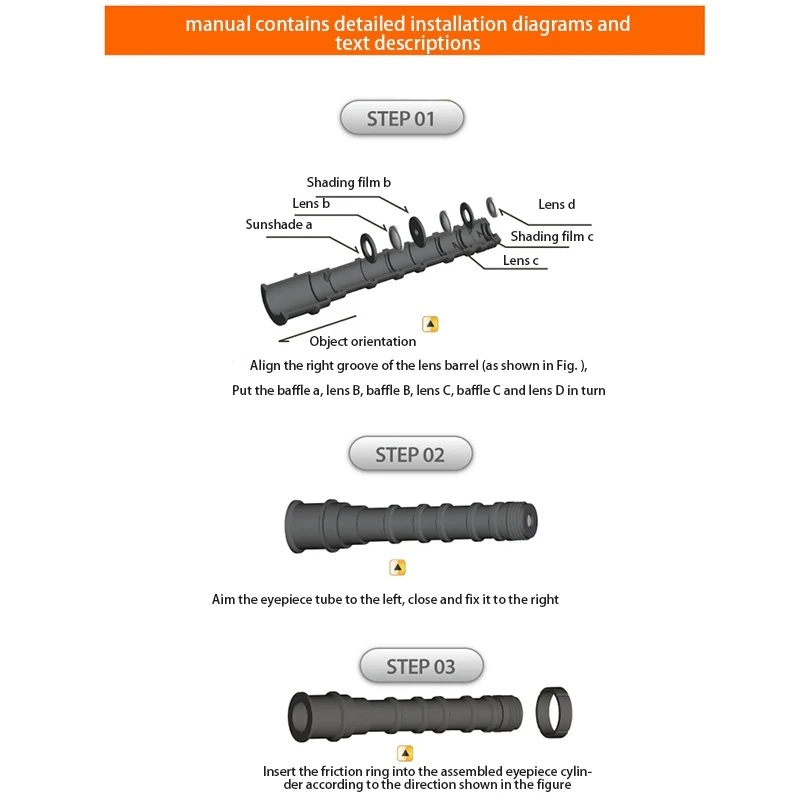 manual contains detailed installation diagrams and text descriptions

STEP 01

Shading film b
Lens b
Sunshade a
Lens d
Shading film c
Lens c
Object orientation

Align the right groove of the lens barrel (as shown in Fig. ),
Put the baffle a, lens B, baffle B, lens C, baffle C and lens D in turn

STEP 02

Aim the eyepiece tube to the left, close and fix it to the right

STEP 03

Insert the friction ring into the assembled eyepiece cylinder according to the direction shown in the figure