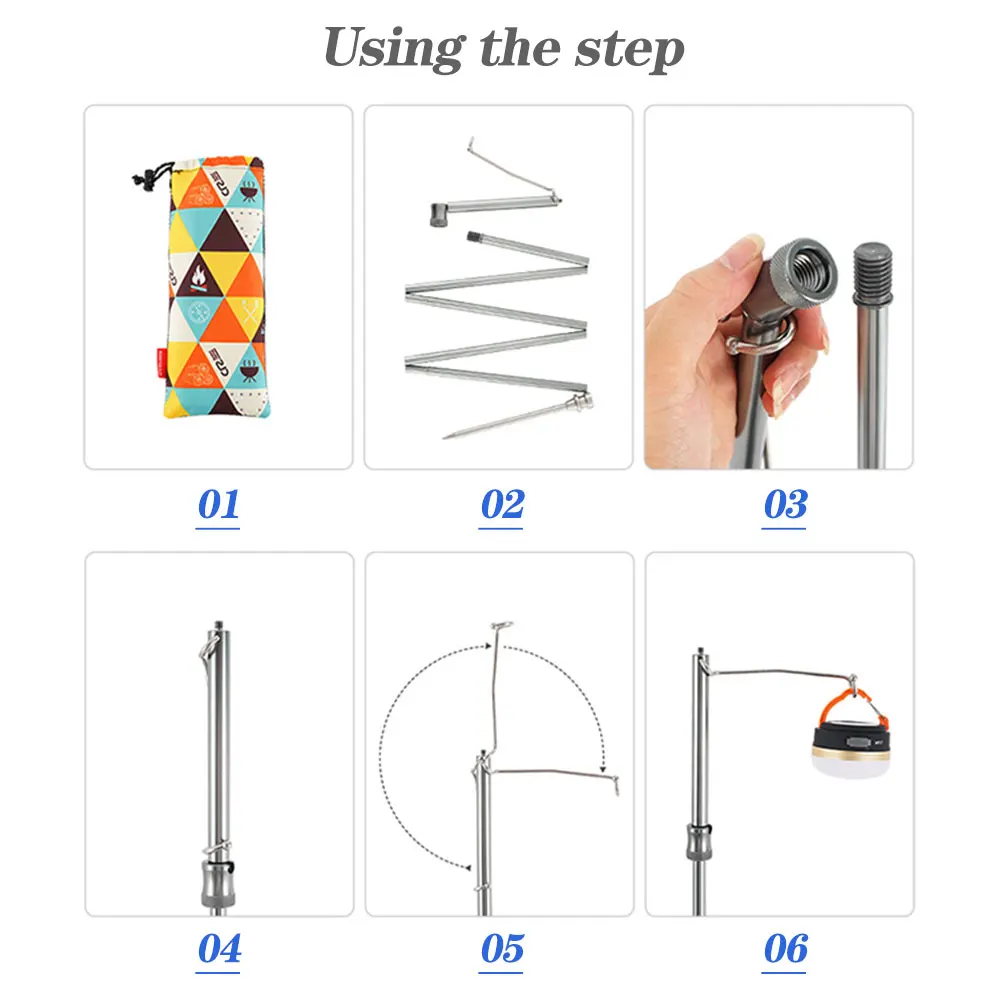 Using the step

01

02

03

04

05

06