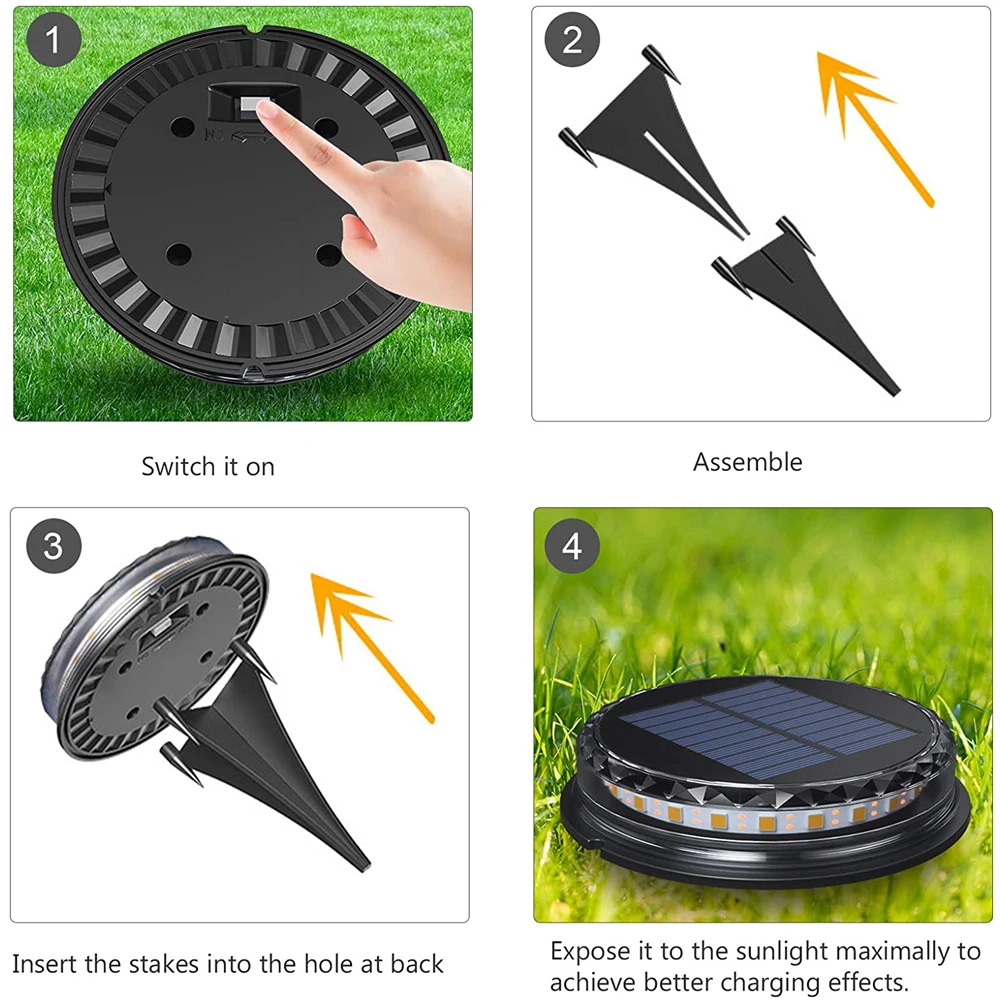 1

Switch it on

2

Assemble

3

Insert the stakes into the hole at back

4

Expose it to the sunlight maximally to achieve better charging effects.