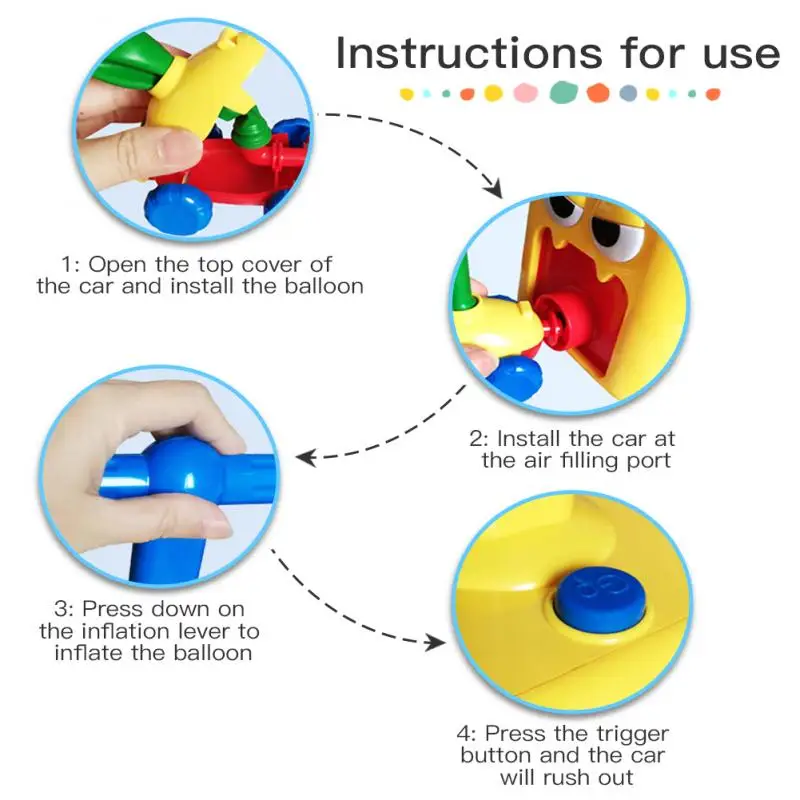 Instructions for use

1: Open the top cover of the car and install the balloon

2: Install the car at the air filling port

3: Press down on the inflation lever to inflate the balloon

4: Press the trigger button and the car will rush out