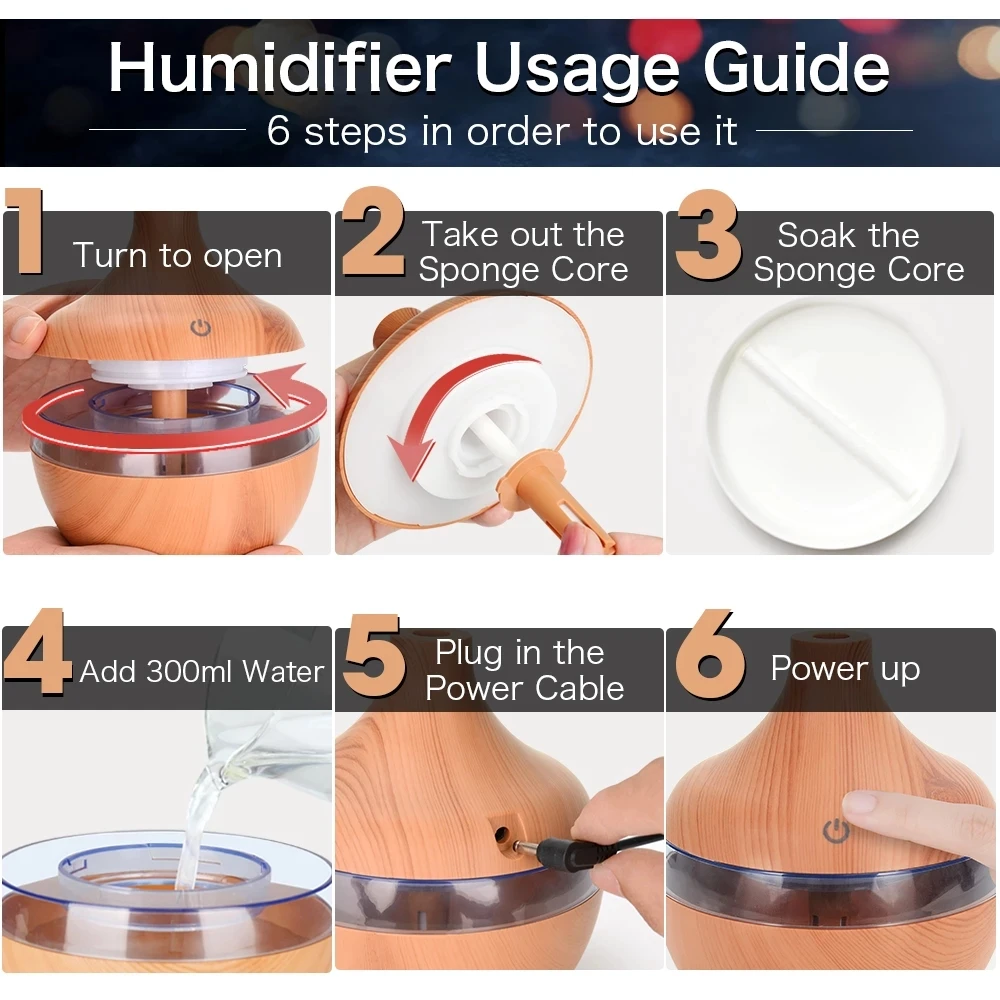 Humidifier Usage Guide
6 steps in order to use it

1 Turn to open

2 Take out the Sponge Core

3 Soak the Sponge Core

4 Add 300ml Water

5 Plug in the Power Cable

6 Power up