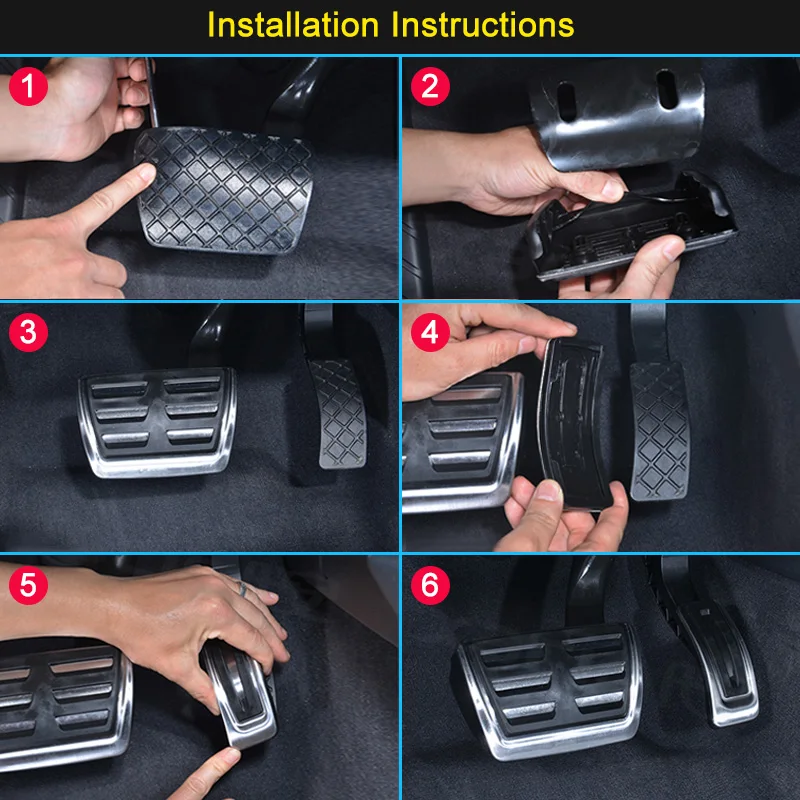 Installation Instructions

1

2

3

4

5

6