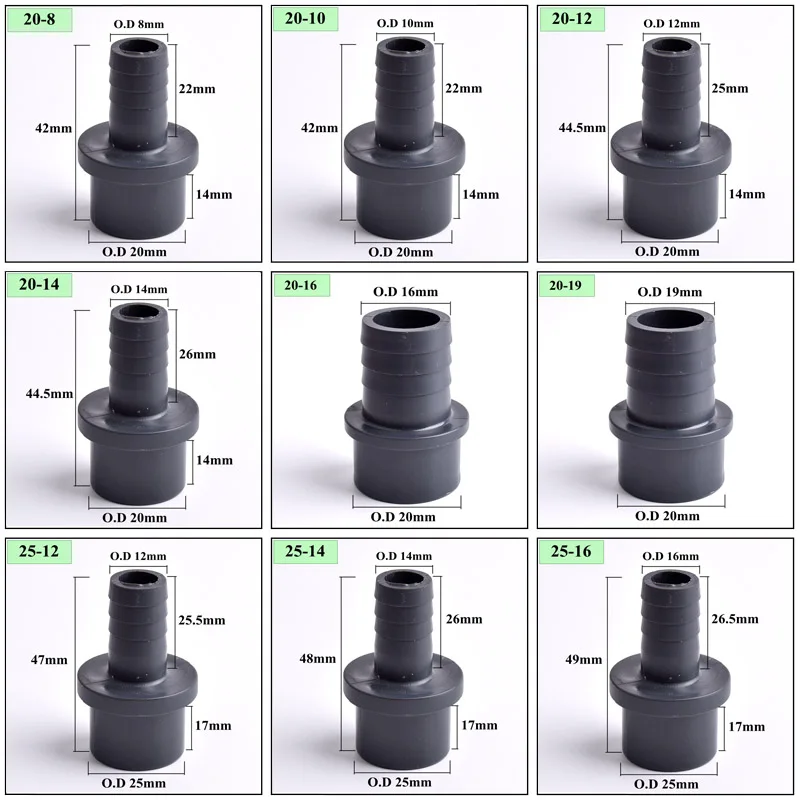 20-8
O.D 8mm
22mm
42mm
14mm
O.D 20mm

20-10
O.D 10mm
22mm
42mm
14mm
O.D 20mm

20-12
O.D 12mm
25mm
44.5mm
14mm
O.D 20mm

20-14
O.D 14mm
26mm
44.5mm
14mm
O.D 20mm

20-16
O.D 16mm
O.D 20mm

20-19
O.D 19mm
O.D 20mm

25-12
O.D 12mm
25.5mm
47mm
17mm
O.D 25mm

25-14
O.D 14mm
26mm
48mm
17mm
O.D 25mm

25-16
O.D 16mm
26.5mm
49mm
17mm
O.D 25mm