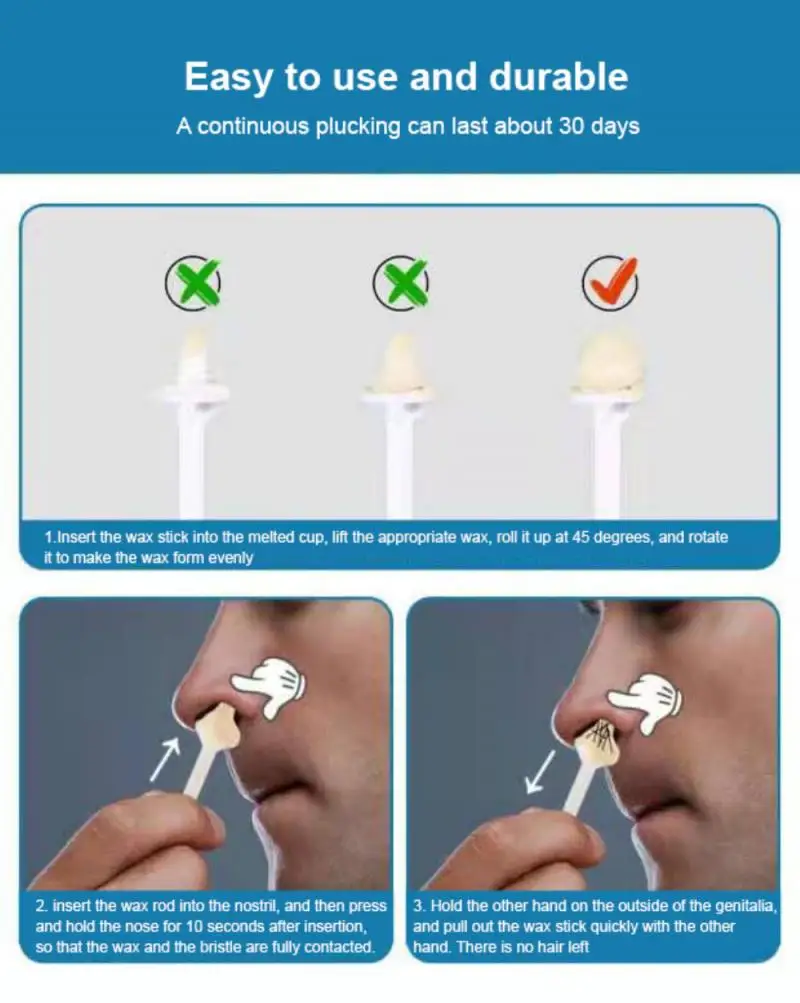 Easy to use and durable

A continuous plucking can last about 30 days

1.Insert the wax stick into the melted cup, lift the appropriate wax, roll it up at 45 degrees, and rotate it to make the wax form evenly

2. insert the wax rod into the nostril, and then press and hold the nose for 10 seconds after insertion, so that the wax and the bristle are fully contacted.

3. Hold the other hand on the outside of the genitalia, and pull out the wax stick quickly with the other hand. There is no hair left