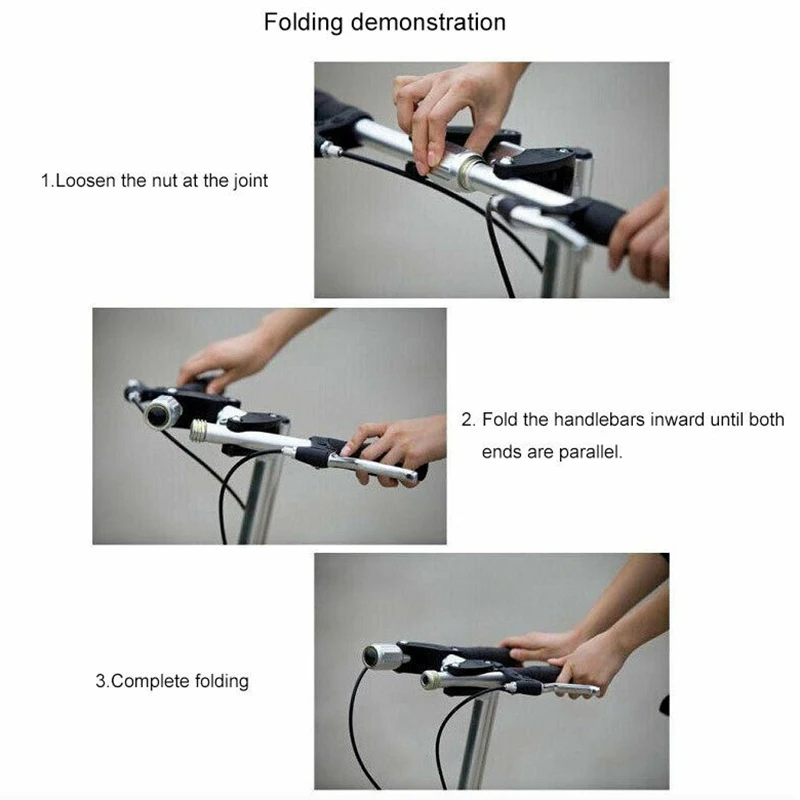 Folding demonstration

1.Loosen the nut at the joint

2. Fold the handlebars inward until both ends are parallel.

3.Complete folding