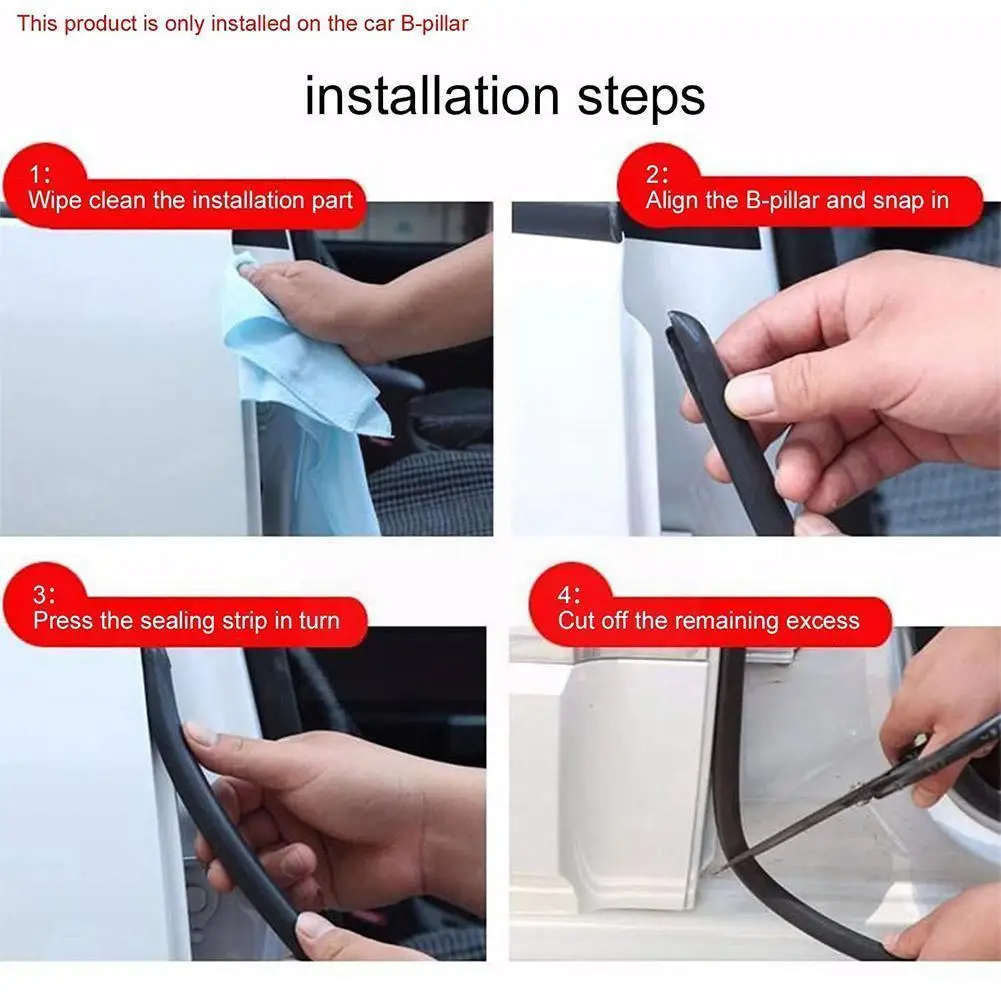 This product is only installed on the car B-pillar

installation steps

1:
Wipe clean the installation part

2:
Align the B-pillar and snap in

3:
Press the sealing strip in turn

4:
Cut off the remaining excess