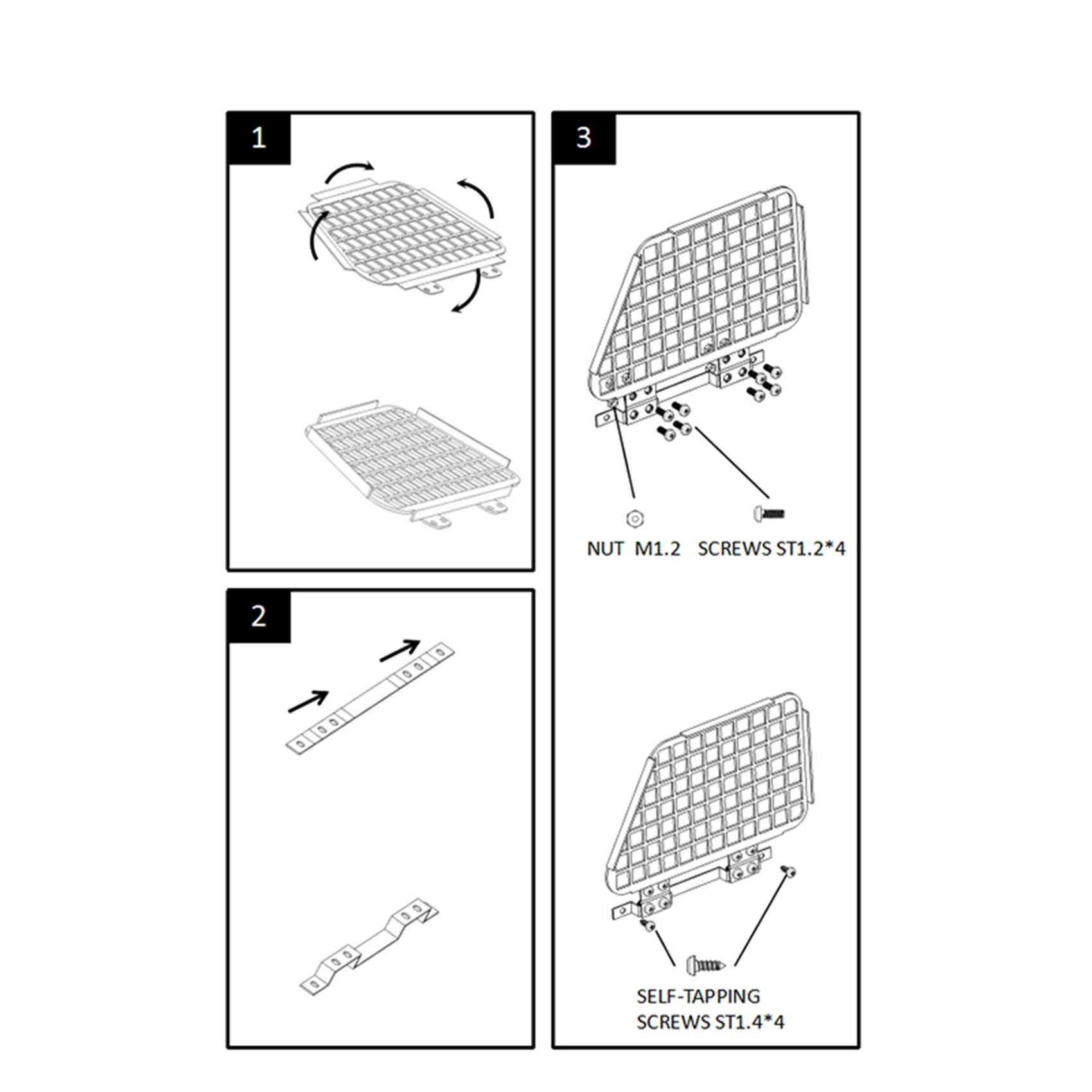 1

2

3

NUT M1.2 SCREWS ST1.2*4

SELF-TAPPING SCREWS ST1.4*4