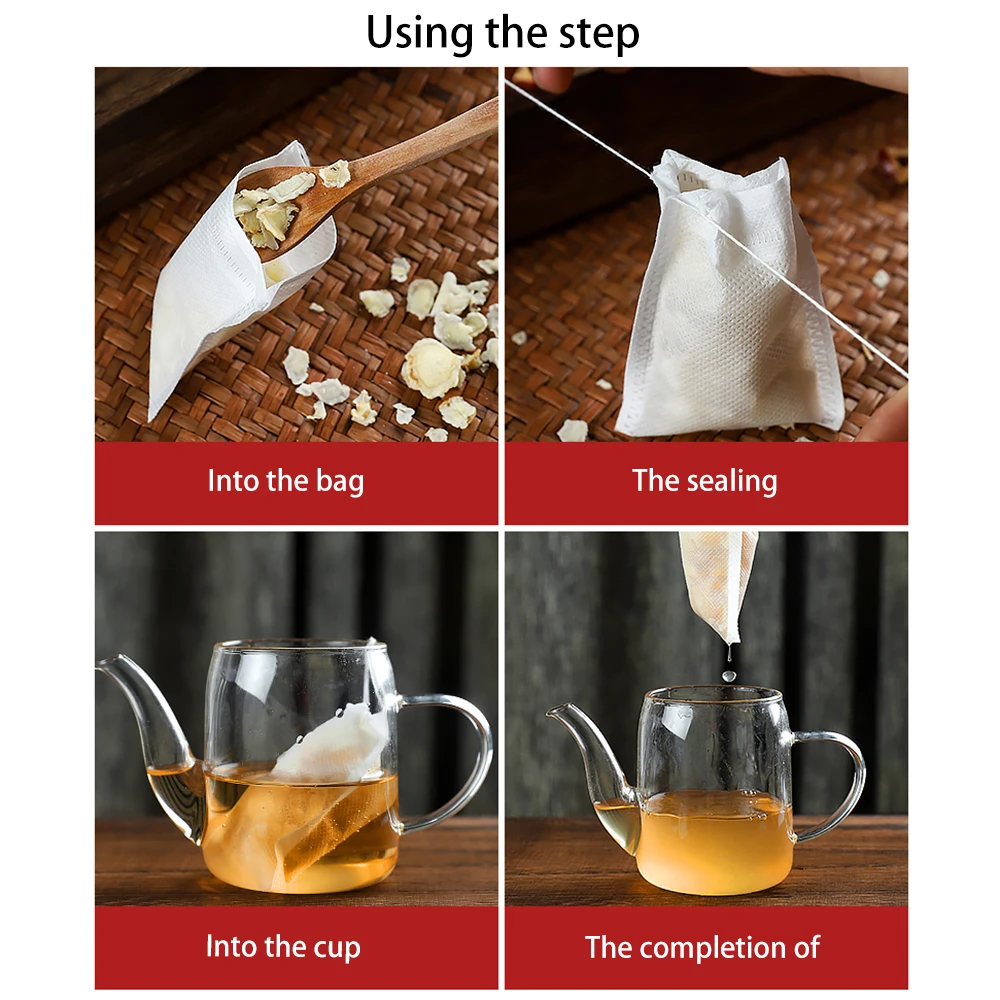 Using the step

Into the bag

The sealing

Into the cup

The completion of