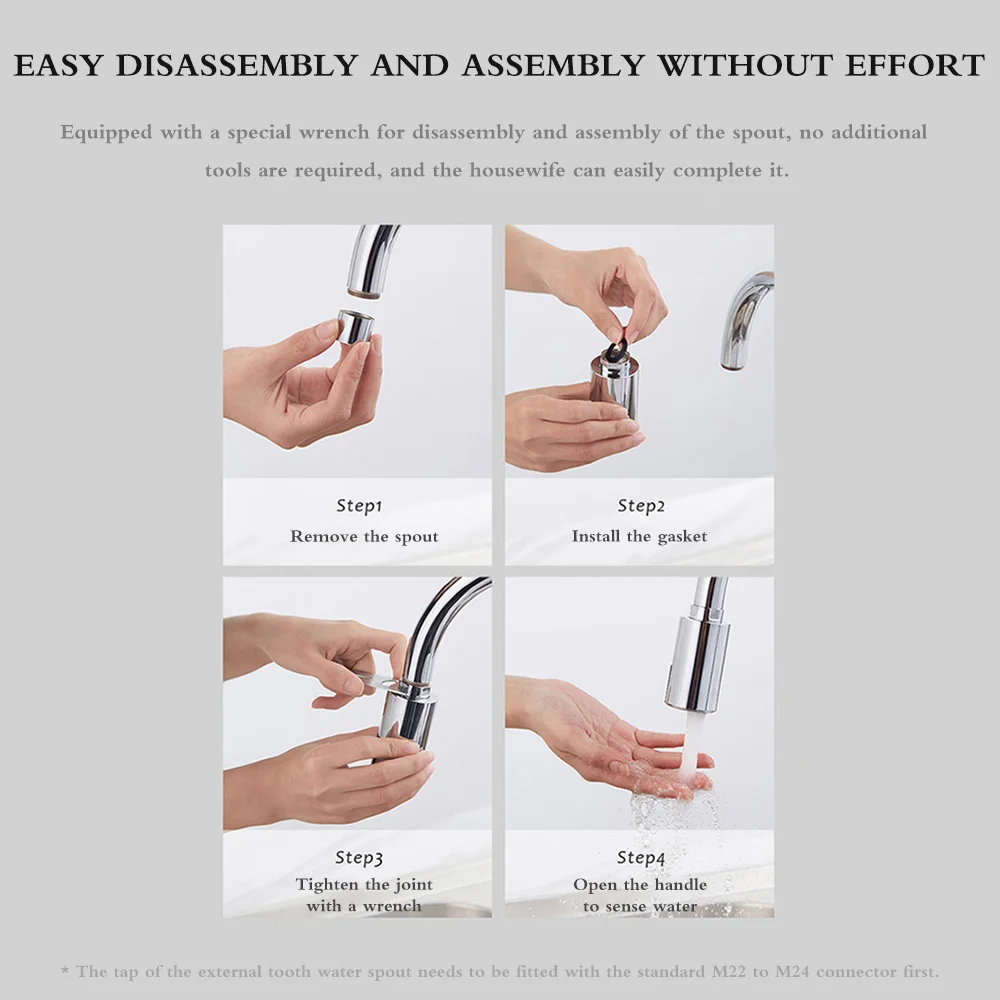 EASY DISASSEMBLY AND ASSEMBLY WITHOUT EFFORT

Equipped with a special wrench for disassembly and assembly of the spout, no additional tools are required, and the housewife can easily complete it.

Step1
Remove the spout

Step2
Install the gasket

Step3
Tighten the joint with a wrench

Step4
Open the handle to sense water

* The tap of the external tooth water spout needs to be fitted with the standard M22 to M24 connector first.